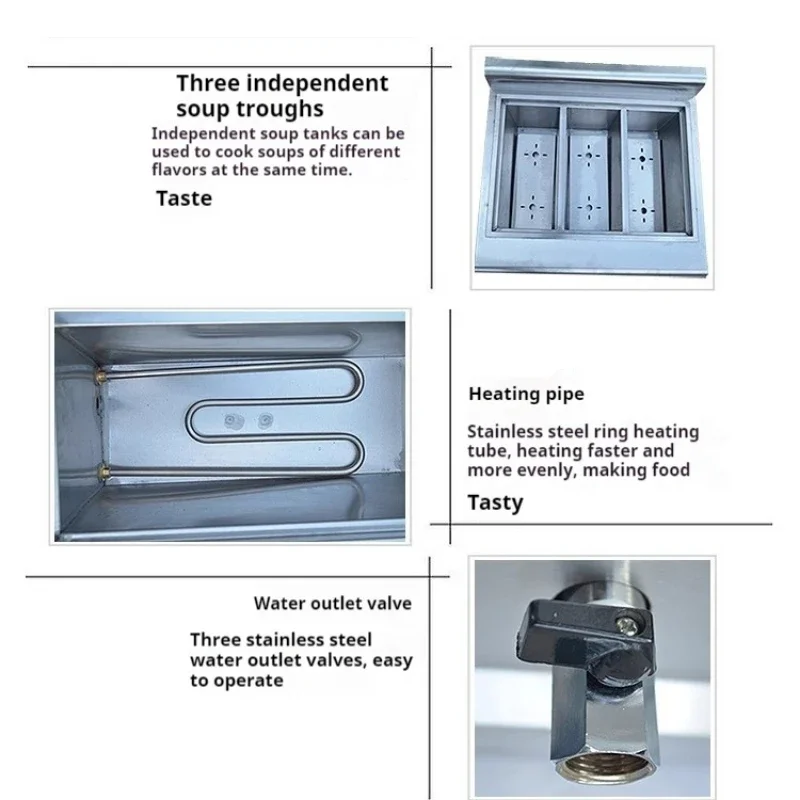 Three independent soup troughs

Independent soup tanks can be used to cook soups of different flavors at the same time.

Taste

Heating pipe

Stainless steel ring heating tube, heating faster and more evenly, making food

Tasty

Water outlet valve

Three stainless steel water outlet valves, easy to operate