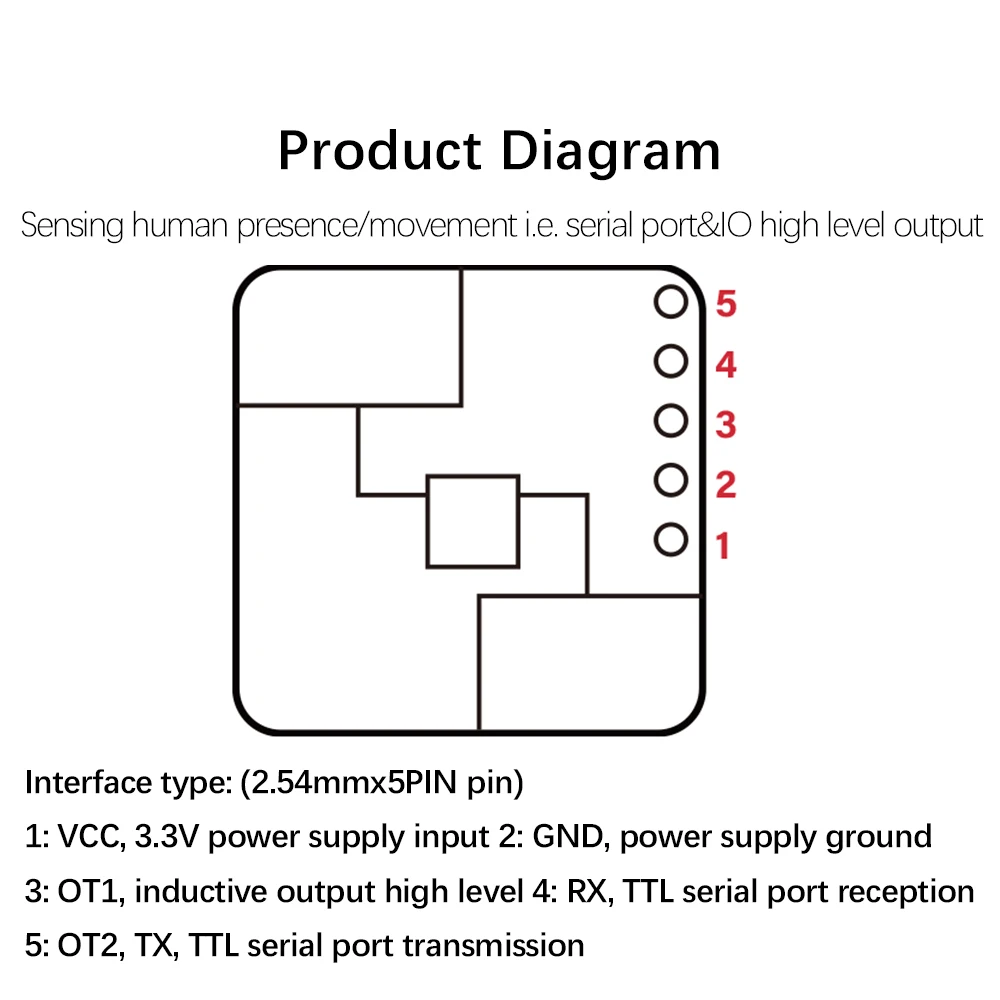 Product Diagram

Sensing human presence/movement i.e. serial port&IO high level output

5
4
3
2
1

Interface type: (2.54mmx5PIN pin)

1: VCC, 3.3V power supply input 2: GND, power supply ground

3: OT1, inductive output high level 4: RX, TTL serial port reception

5: OT2, TX, TTL serial port transmission