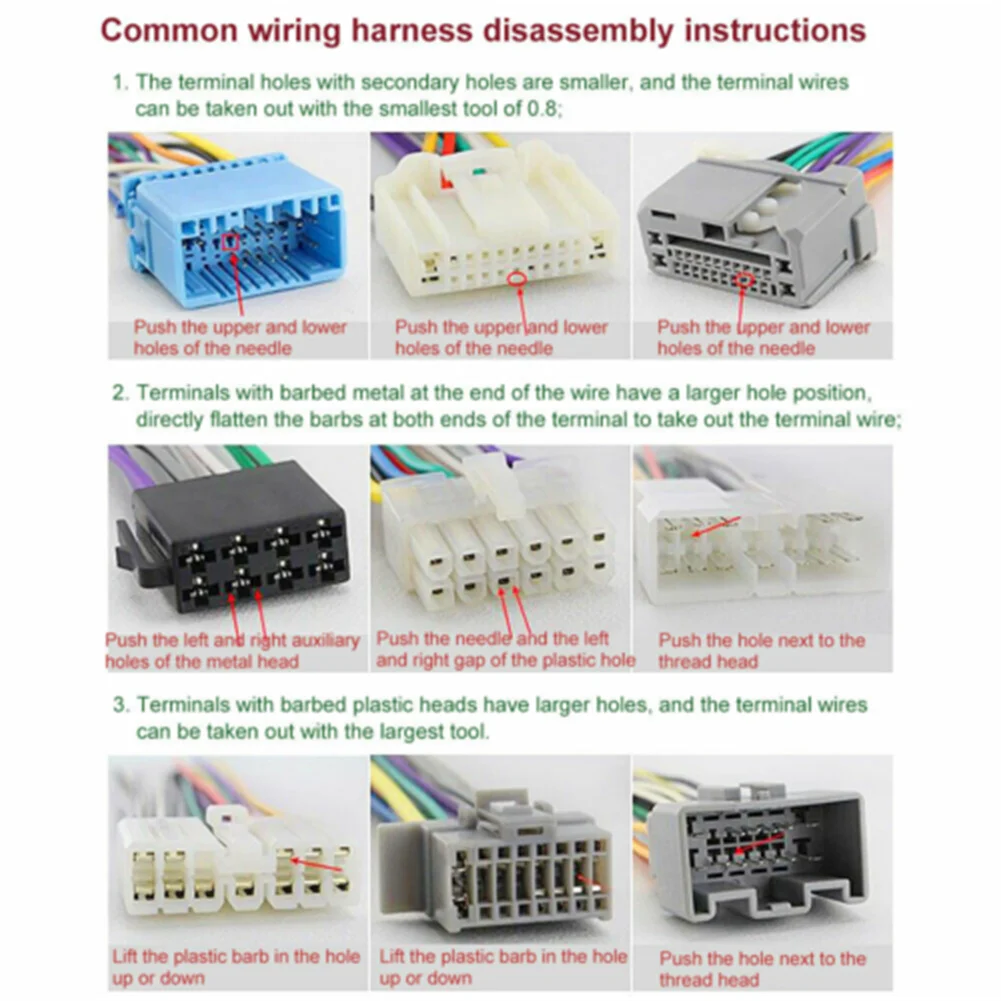 Common wiring harness disassembly instructions

1. The terminal holes with secondary holes are smaller, and the terminal wires can be taken out with the smallest tool of 0.8;

Push the upper and lower holes of the needle

Push the upper and lower holes of the needle

Push the upper and lower holes of the needle

2. Terminals with barbed metal at the end of the wire have a larger hole position, directly flatten the barbs at both ends of the terminal to take out the terminal wire;

Push the left and right auxiliary holes of the metal head

Push the needle and the left and right gap of the plastic hole

Push the hole next to the thread head

3. Terminals with barbed plastic heads have larger holes, and the terminal wires can be taken out with the largest tool.

Lift the plastic barb in the hole up or down

Lift the plastic barb in the hole up or down

Push the hole next to the thread head