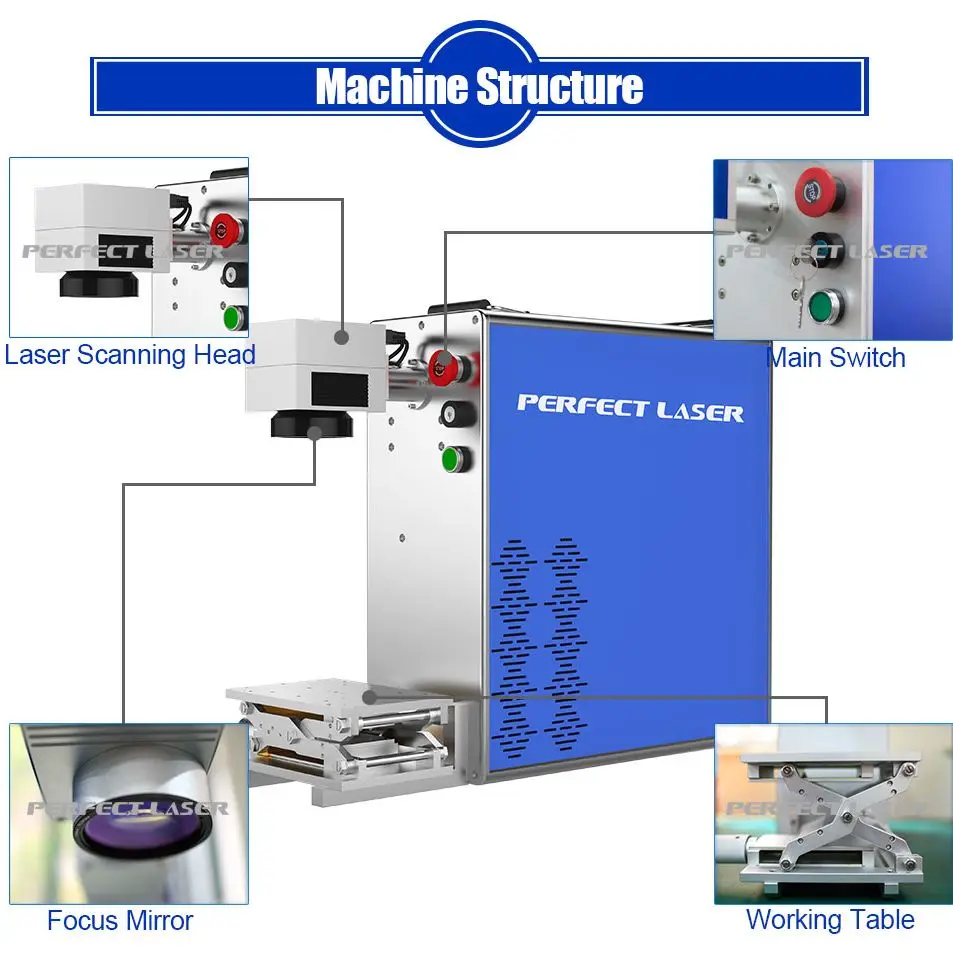 Machine Structure

PERFECT LASER

Laser Scanning Head

PERFECT LASER

Main Switch

PERFECT LASER

PERFECT LASER

Focus Mirror

PERFECT LASER

Working Table