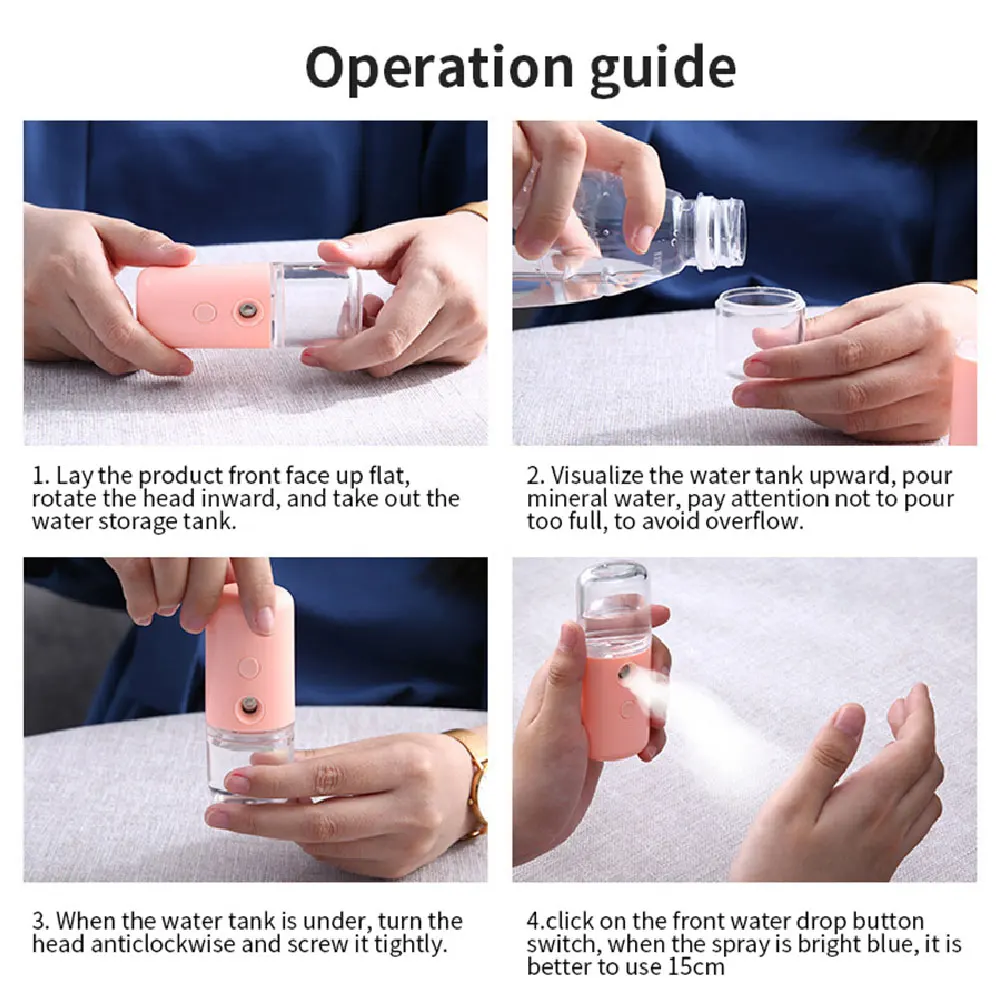 Operation guide

1. Lay the product front face up flat, rotate the head inward, and take out the water storage tank.

2. Visualize the water tank upward, pour mineral water, pay attention not to pour too full, to avoid overflow.

3. When the water tank is under, turn the head anticlockwise and screw it tightly.

4.click on the front water drop button switch, when the spray is bright blue, it is better to use 15cm