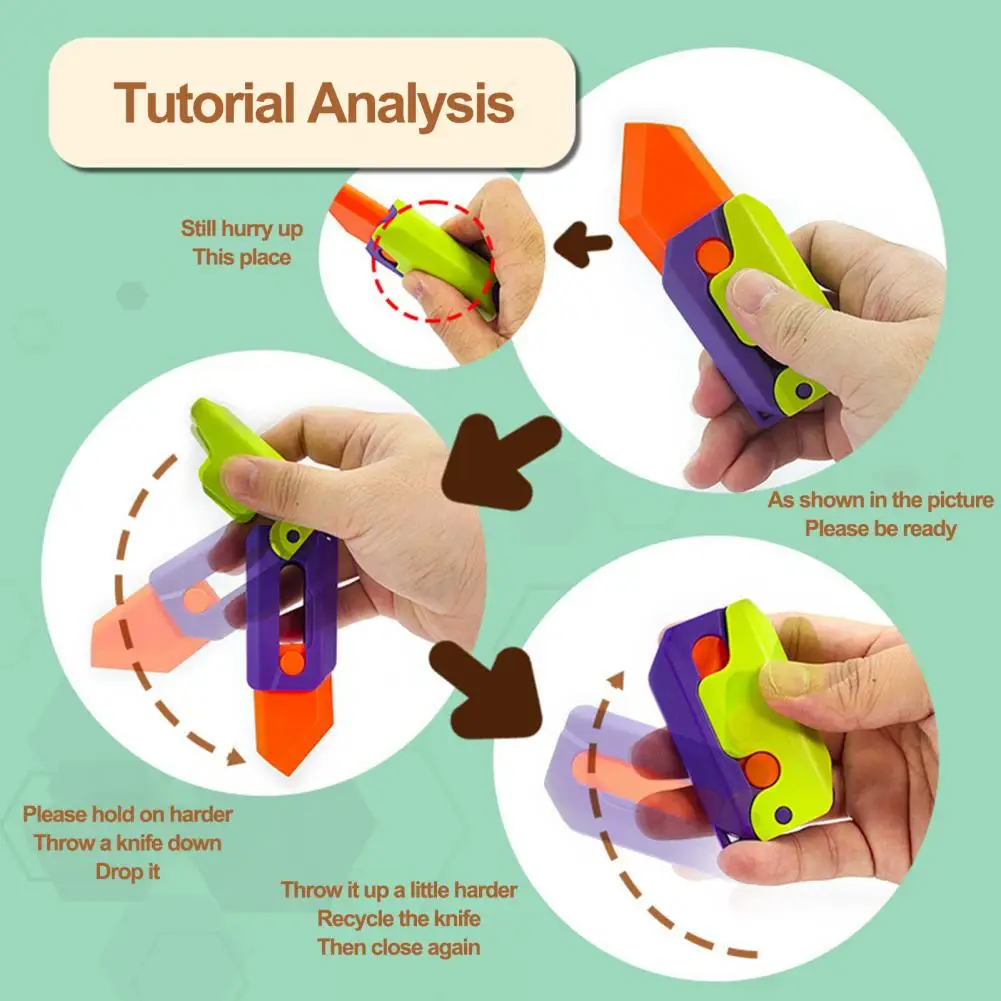 Tutorial Analysis

Still hurry up
This place

As shown in the picture
Please be ready

Please hold on harder
Throw a knife down
Drop it

Throw it up a little harder
Recycle the knife
Then close again