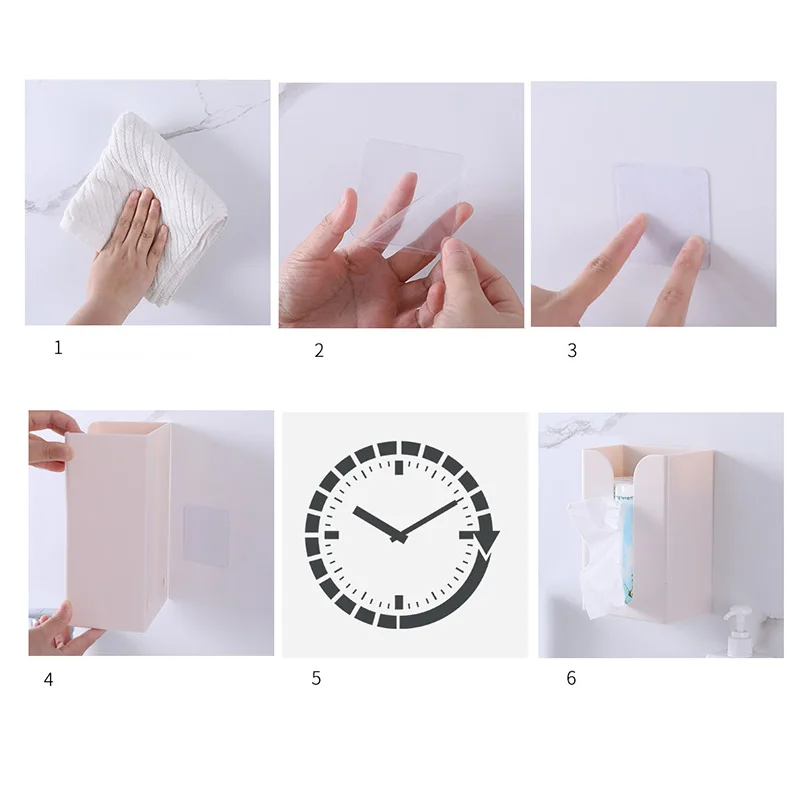 1

2

3

4

5

6