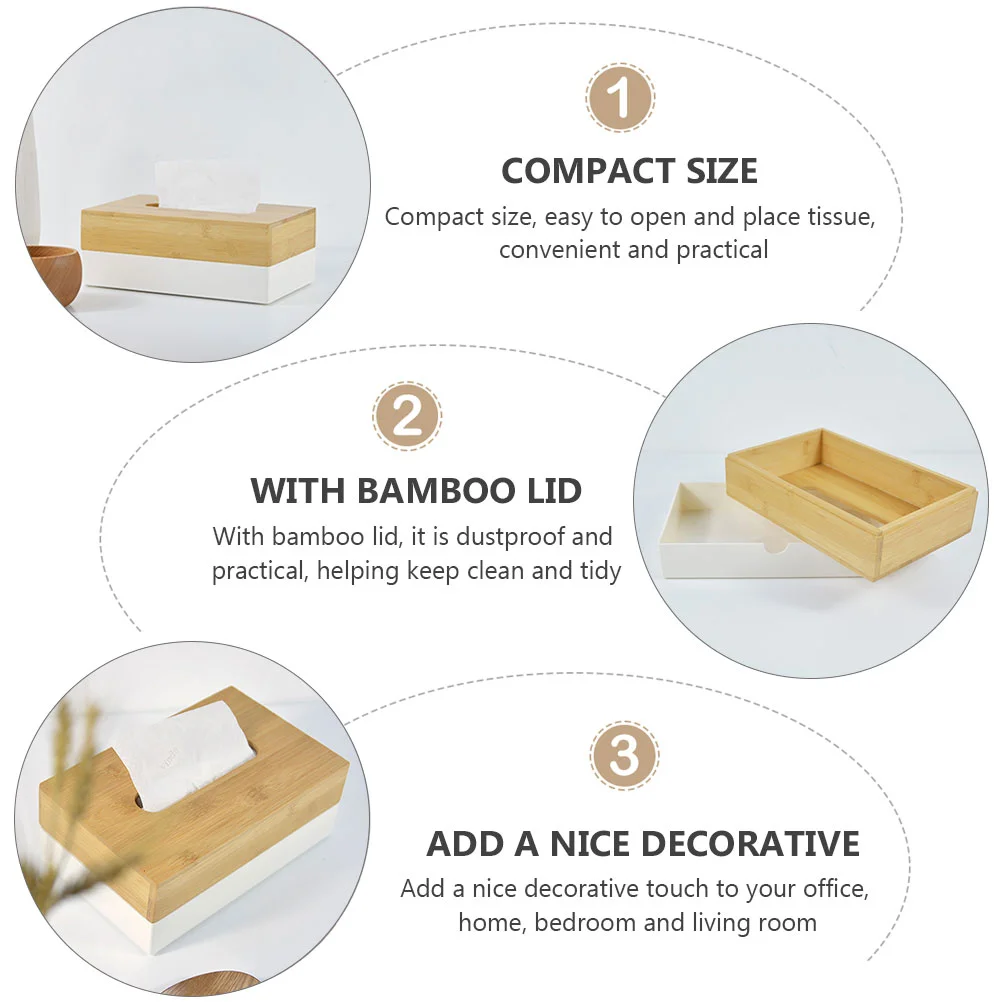 1

COMPACT SIZE

Compact size, easy to open and place tissue, convenient and practical

2

WITH BAMBOO LID

With bamboo lid, it is dustproof and practical, helping keep clean and tidy

3

ADD A NICE DECORATIVE

Add a nice decorative touch to your office, home, bedroom and living room