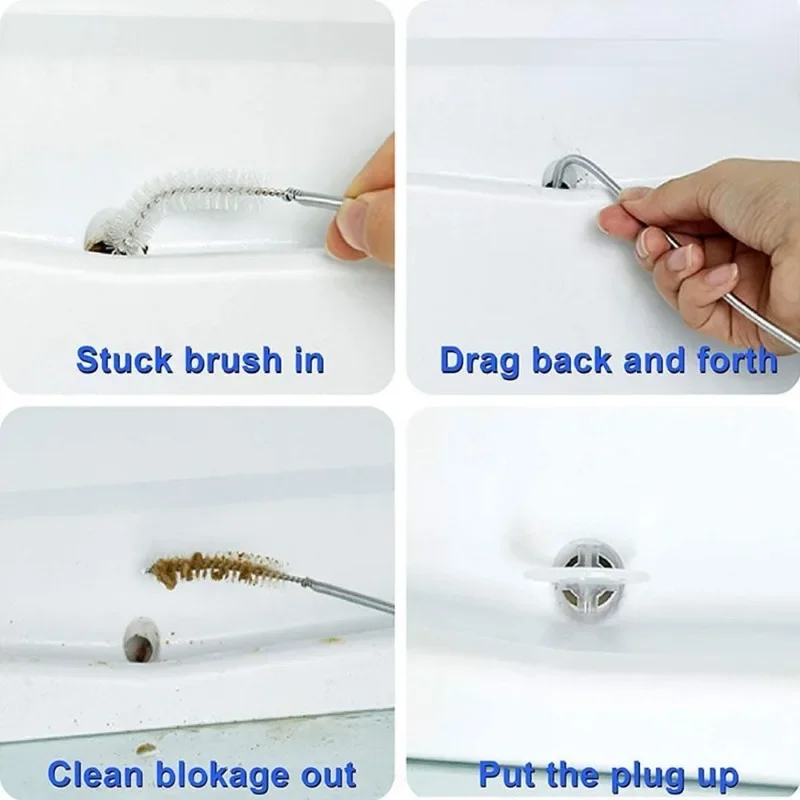 Stuck brush in

Drag back and forth

Clean blokage out

Put the plug up