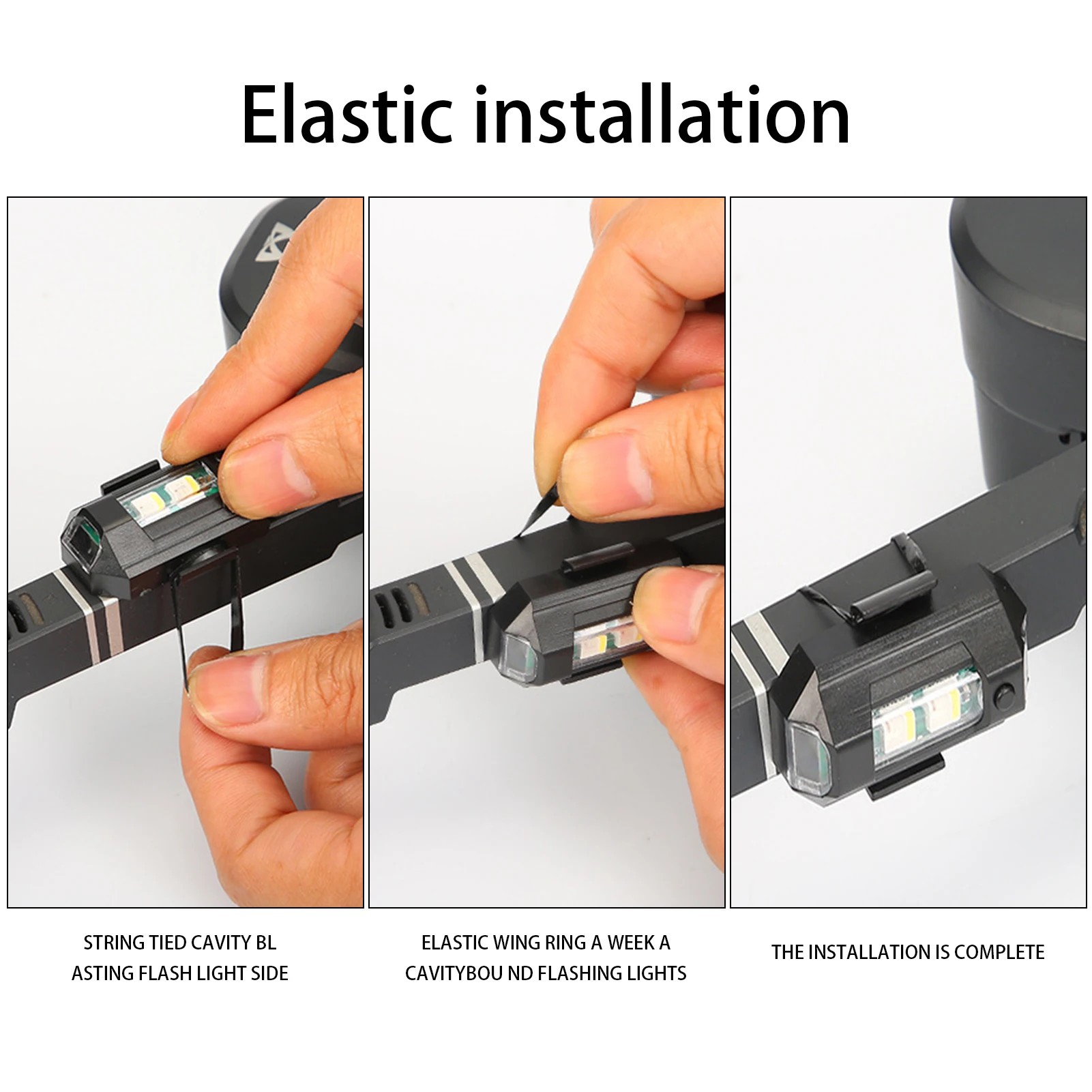 Elastic installation

STRING TIED CAVITY BL ASTING FLASH LIGHT SIDE

ELASTIC WING RING A WEEK A CAVITYBOU ND FLASHING LIGHTS

THE INSTALLATION IS COMPLETE