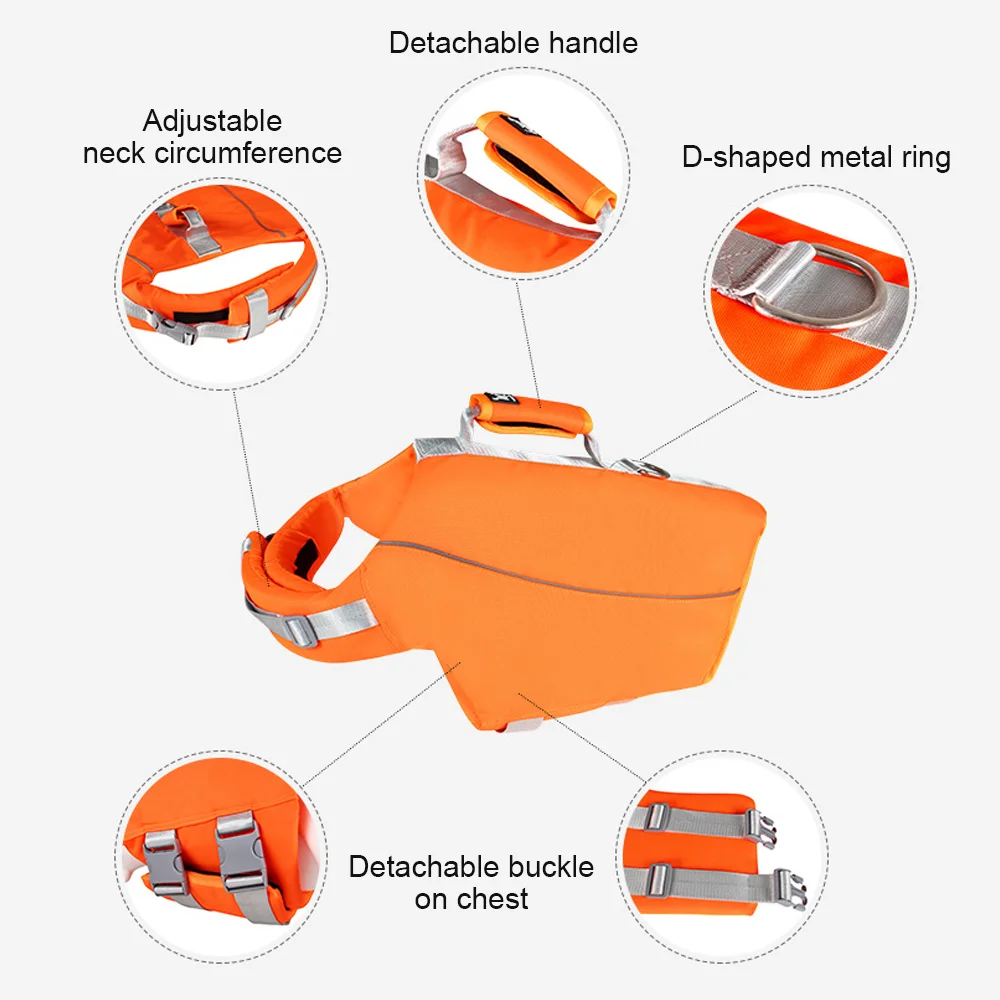 Detachable handle

Adjustable neck circumference

D-shaped metal ring

Detachable buckle on chest