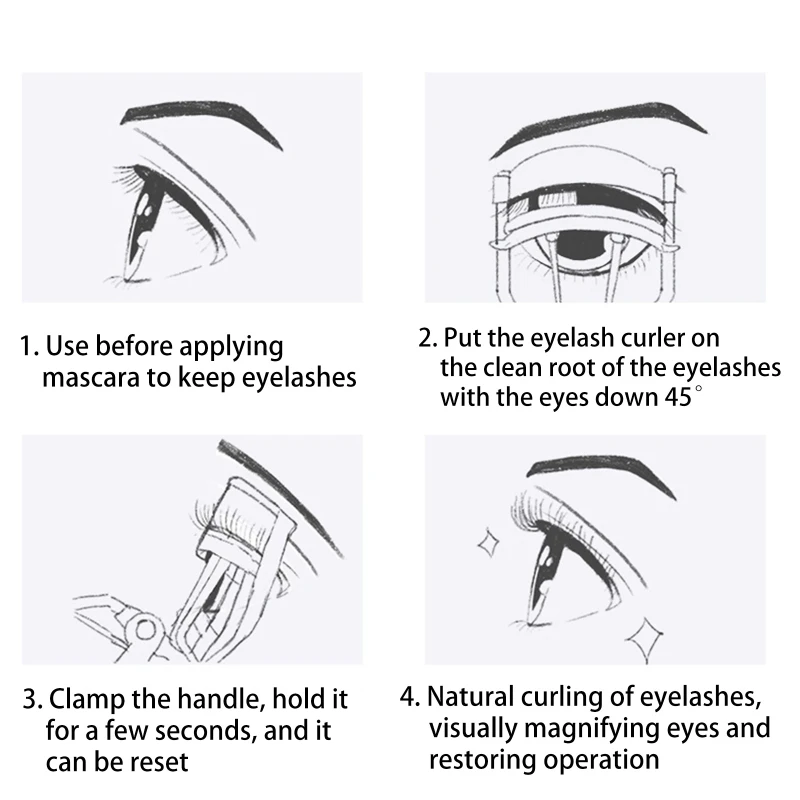 1. Use before applying mascara to keep eyelashes

2. Put the eyelash curler on the clean root of the eyelashes with the eyes down 45°

3. Clamp the handle, hold it for a few seconds, and it can be reset

4. Natural curling of eyelashes, visually magnifying eyes and restoring operation