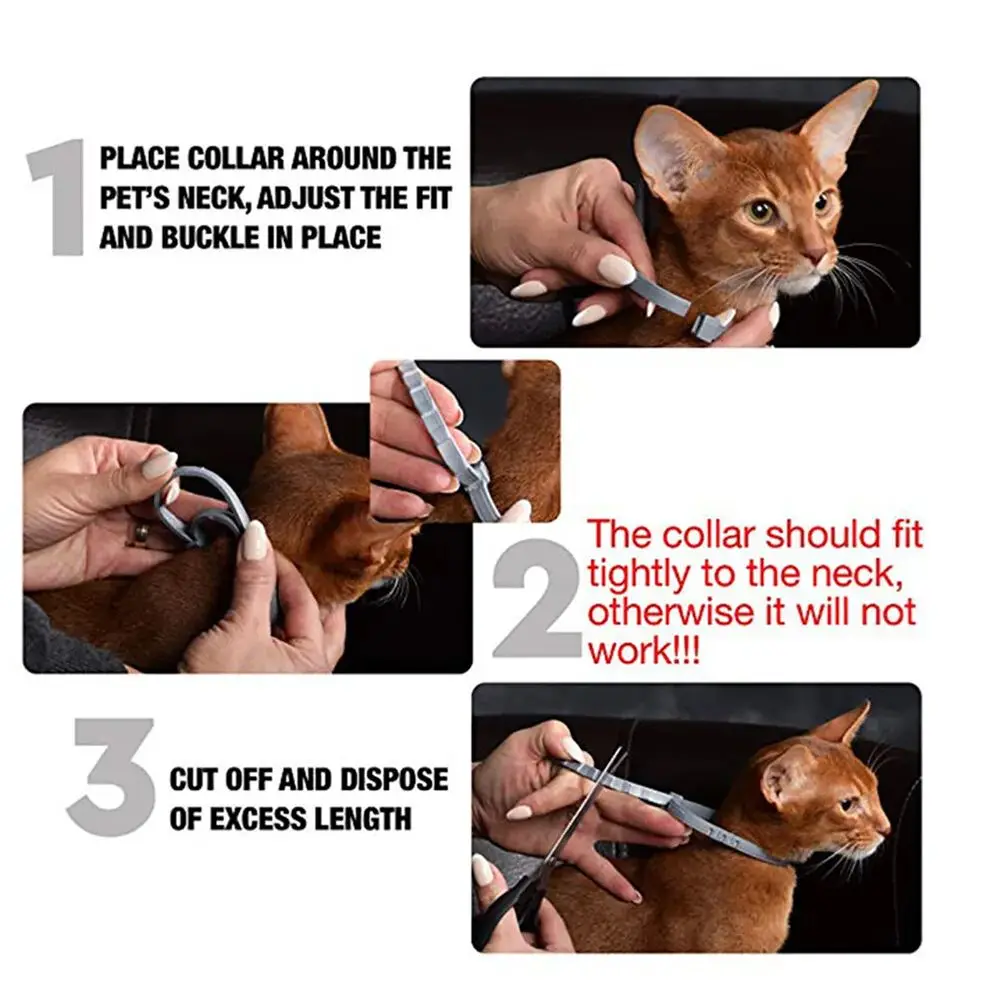 1 PLACE COLLAR AROUND THE PET'S NECK, ADJUST THE FIT AND BUCKLE IN PLACE

2 The collar should fit tightly to the neck, otherwise it will not work!!!

3 CUT OFF AND DISPOSE OF EXCESS LENGTH