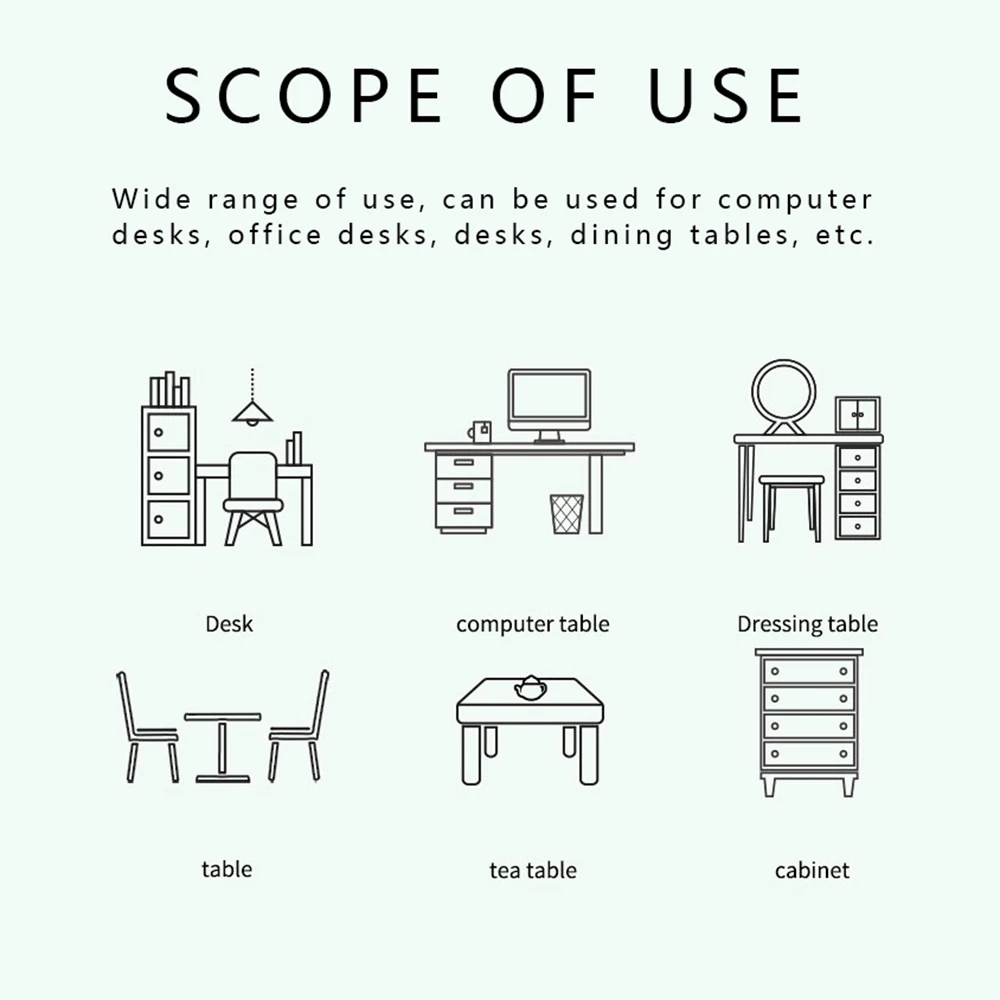 SCOPE OF USE

Wide range of use, can be used for computer desks, office desks, desks, dining tables, etc.

Desk

computer table

Dressing table

table

tea table

cabinet