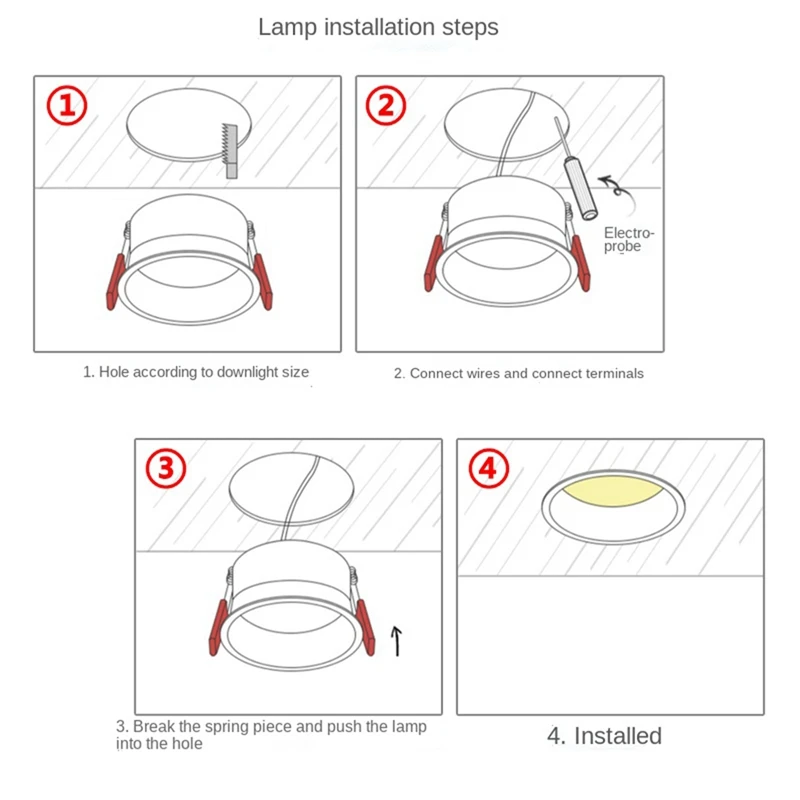 Lamp installation steps

①

1. Hole according to downlight size

②

Electro-probe

2. Connect wires and connect terminals

③

3. Break the spring piece and push the lamp into the hole

④

4. Installed