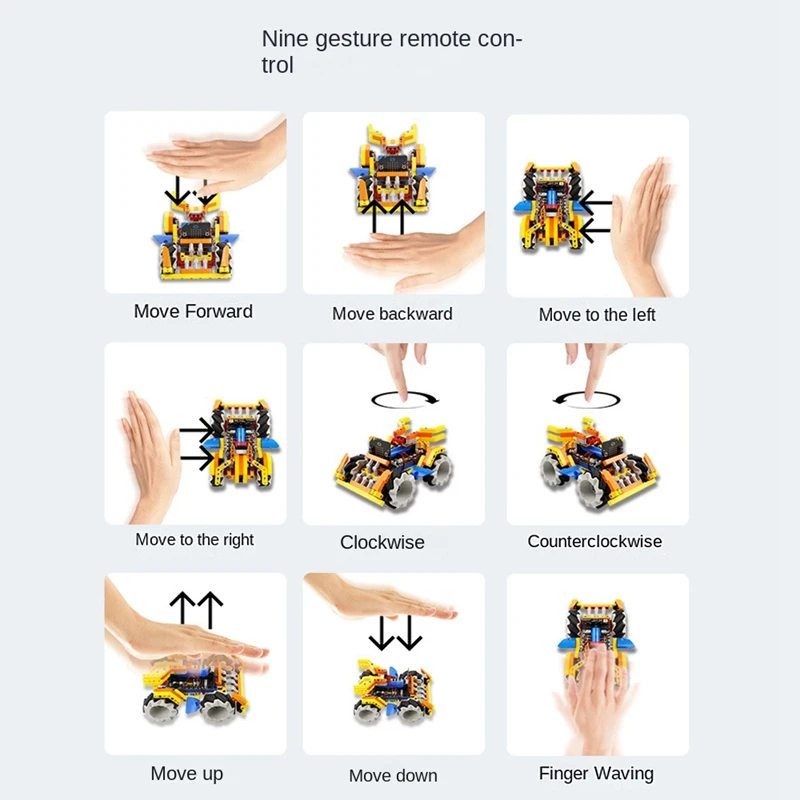 Nine gesture remote control

Move Forward

Move backward

Move to the left

Move to the right

Clockwise

Counterclockwise

Move up

Move down

Finger Waving