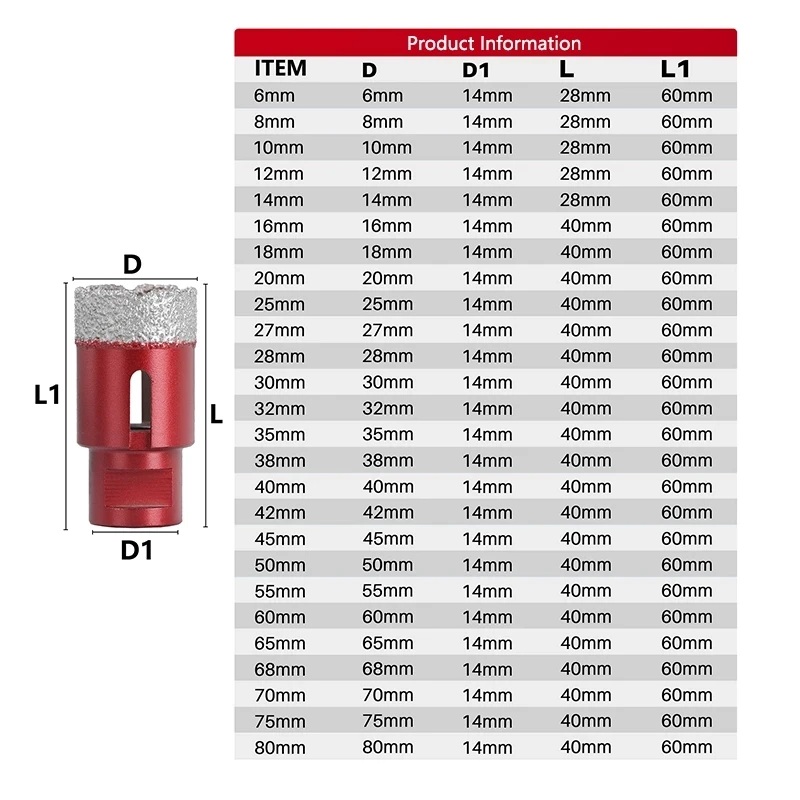 D

L1

L

D1

Product Information

| ITEM | D | D1 | L | L1 |
|---|---|---|---|---|
| 6mm | 6mm | 14mm | 28mm | 60mm |
| 8mm | 8mm | 14mm | 28mm | 60mm |
| 10mm | 10mm | 14mm | 28mm | 60mm |
| 12mm | 12mm | 14mm | 28mm | 60mm |
| 14mm | 14mm | 14mm | 28mm | 60mm |
| 16mm | 16mm | 14mm | 40mm | 60mm |
| 18mm | 18mm | 14mm | 40mm | 60mm |
| 20mm | 20mm | 14mm | 40mm | 60mm |
| 25mm | 25mm | 14mm | 40mm | 60mm |
| 27mm | 27mm | 14mm | 40mm | 60mm |
| 28mm | 28mm | 14mm | 40mm | 60mm |
| 30mm | 30mm | 14mm | 40mm | 60mm |
| 32mm | 32mm | 14mm | 40mm | 60mm |
| 35mm | 35mm | 14mm | 40mm | 60mm |
| 38mm | 38mm | 14mm | 40mm | 60mm |
| 40mm | 40mm | 14mm | 40mm | 60mm |
| 42mm | 42mm | 14mm | 40mm | 60mm |
| 45mm | 45mm | 14mm | 40mm | 60mm |
| 50mm | 50mm | 14mm | 40mm | 60mm |
| 55mm | 55mm | 14mm | 40mm | 60mm |
| 60mm | 60mm | 14mm | 40mm | 60mm |
| 65mm | 65mm | 14mm | 40mm | 60mm |
| 68mm | 68mm | 14mm | 40mm | 60mm |
| 70mm | 70mm | 14mm | 40mm | 60mm |
| 75mm | 75mm | 14mm | 40mm | 60mm |
| 80mm | 80mm | 14mm | 40mm | 60mm |