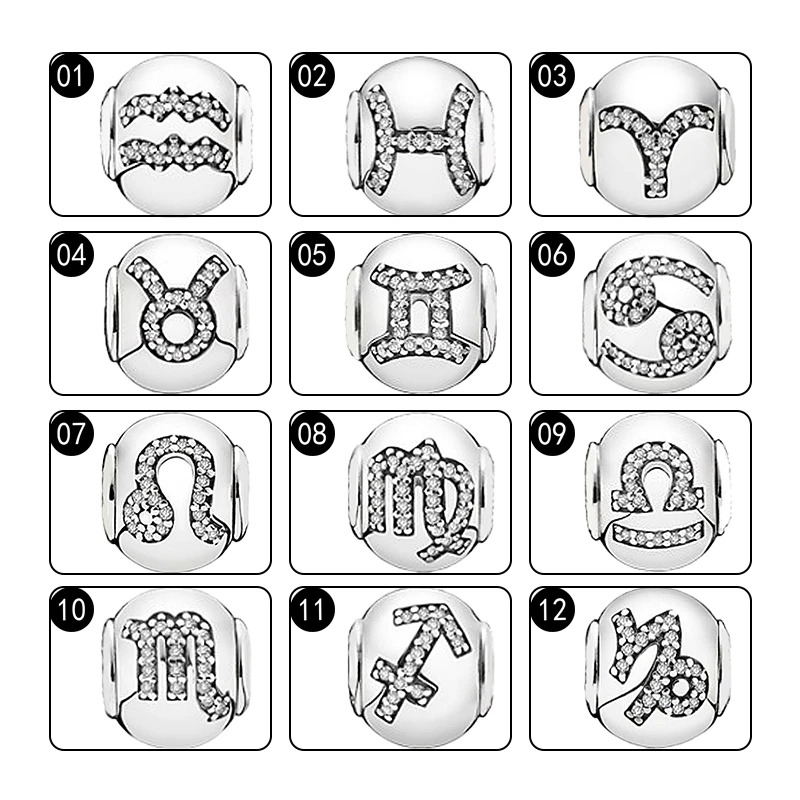 01
02
03
04
05
06
07
08
09
10
11
12