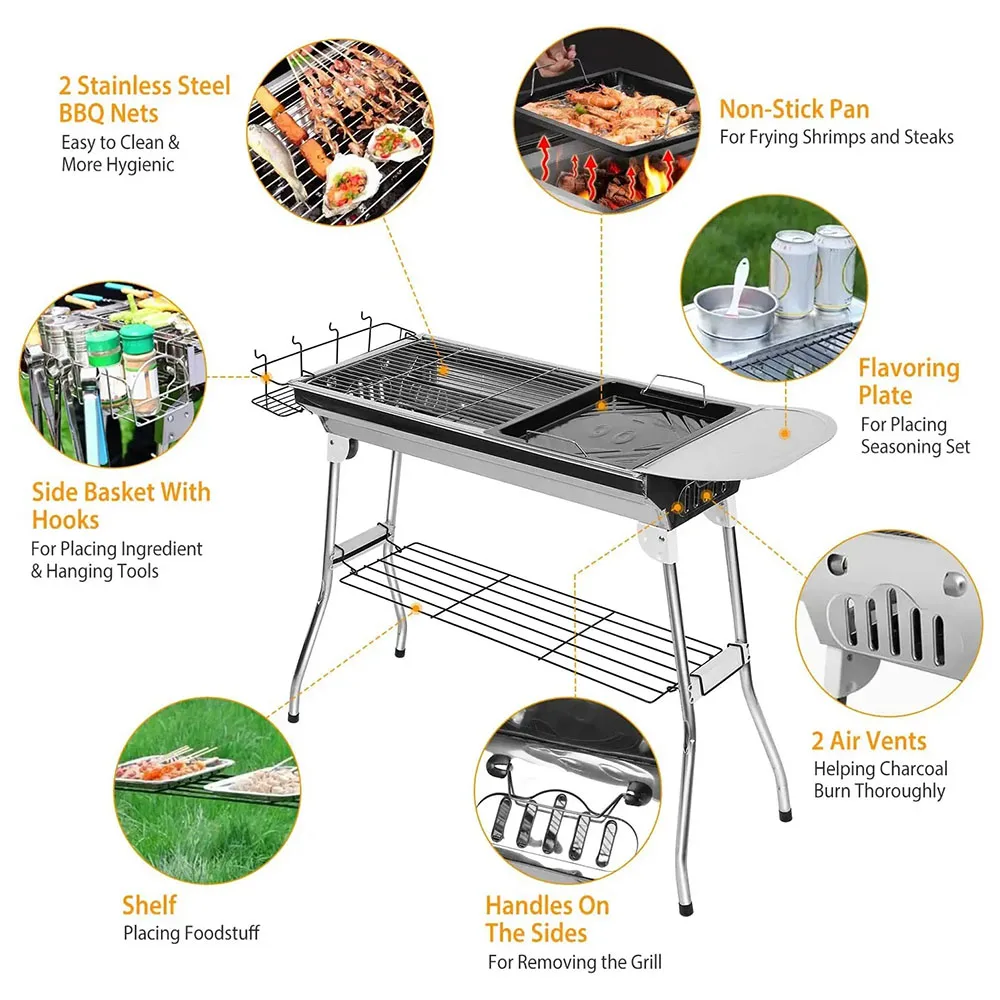 2 Stainless Steel BBQ Nets
Easy to Clean & More Hygienic

Non-Stick Pan
For Frying Shrimps and Steaks

Flavoring Plate
For Placing Seasoning Set

Side Basket With Hooks
For Placing Ingredient & Hanging Tools

2 Air Vents
Helping Charcoal Burn Thoroughly

Shelf
Placing Foodstuff

Handles On The Sides
For Removing the Grill