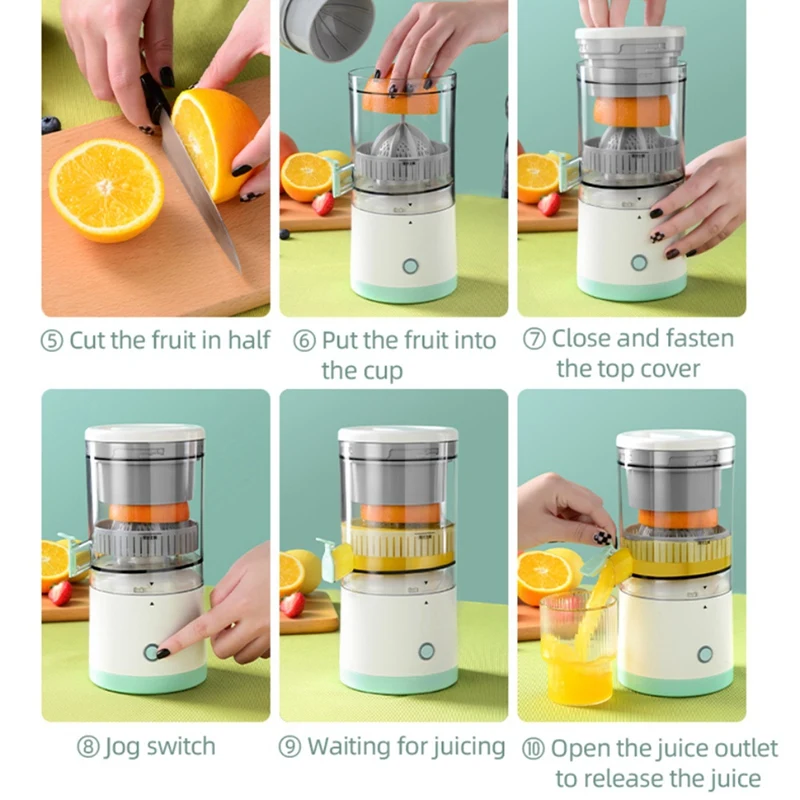 ⑤ Cut the fruit in half

⑥ Put the fruit into the cup

⑦ Close and fasten the top cover

⑧ Jog switch

⑨ Waiting for juicing

⑩ Open the juice outlet to release the juice