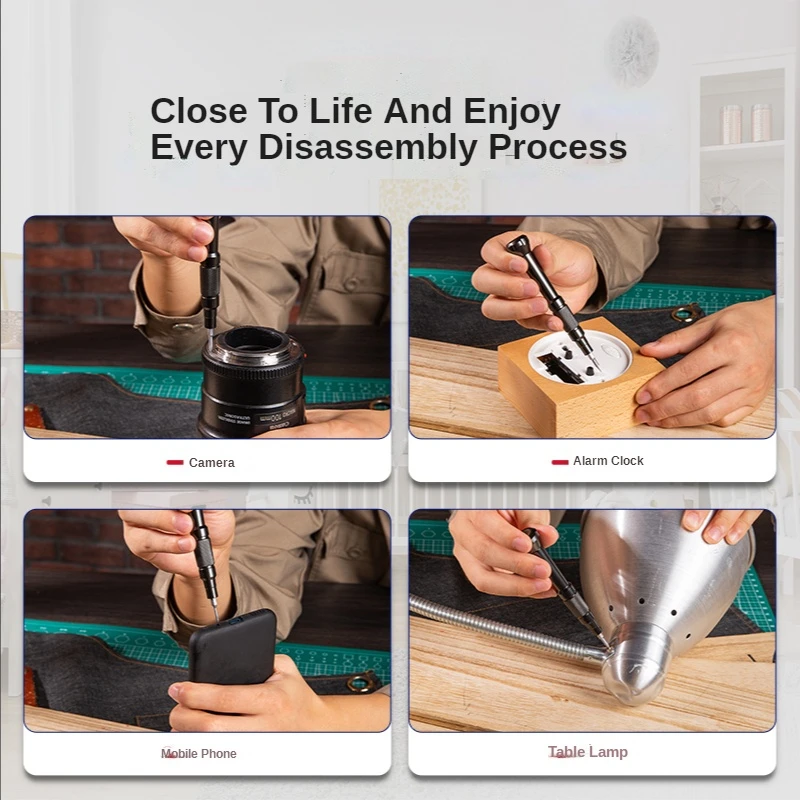 Close To Life And Enjoy
Every Disassembly Process

Camera

Alarm Clock

Mobile Phone

Table Lamp