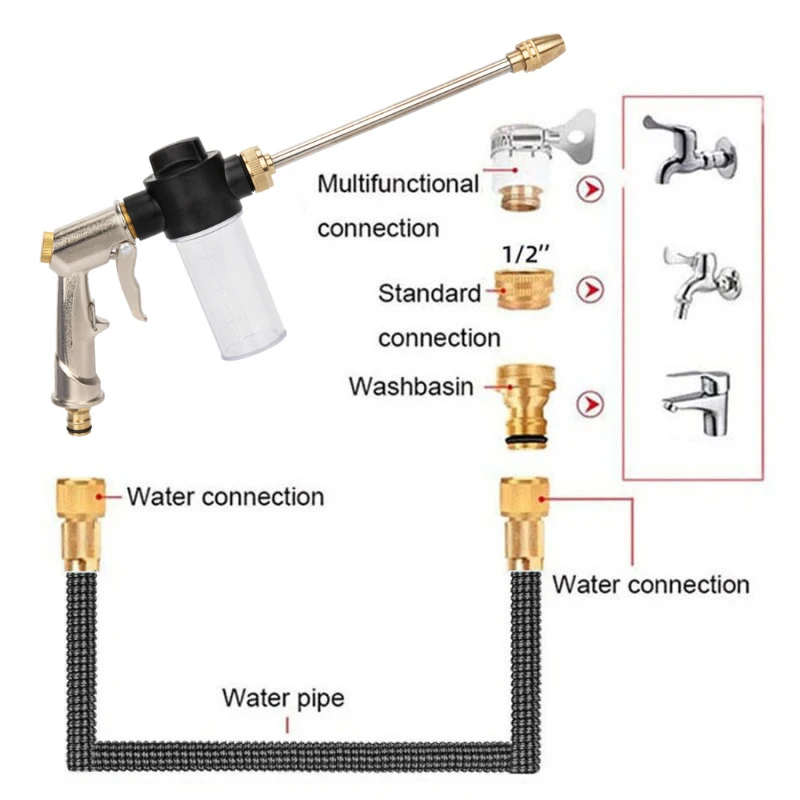 Multifunctional connection

1/2''

Standard connection

Washbasin

Water connection

Water connection

Water pipe