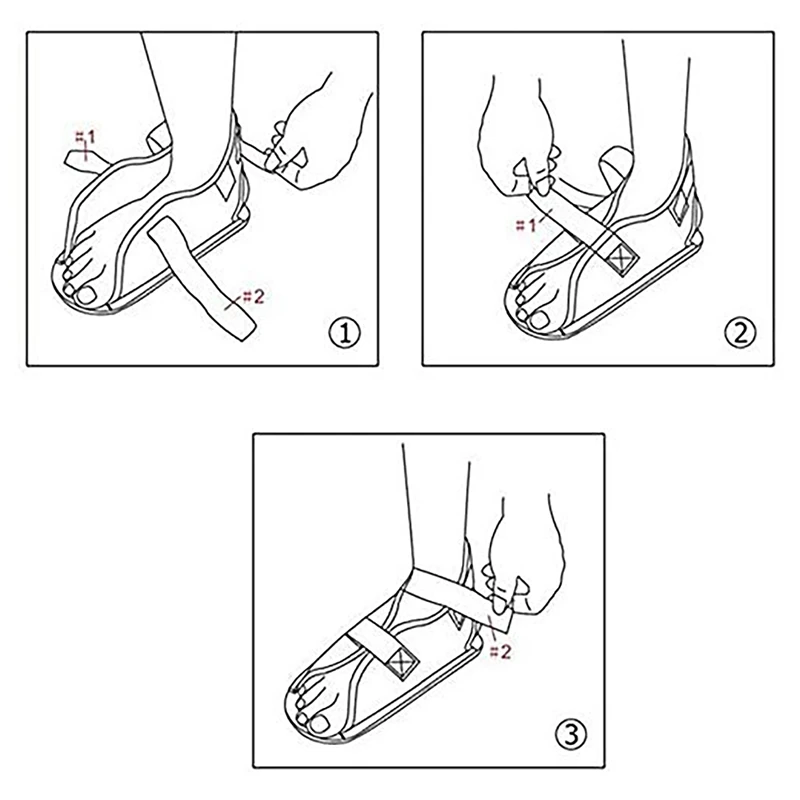 #1

#2

①

#1

②

#2

③