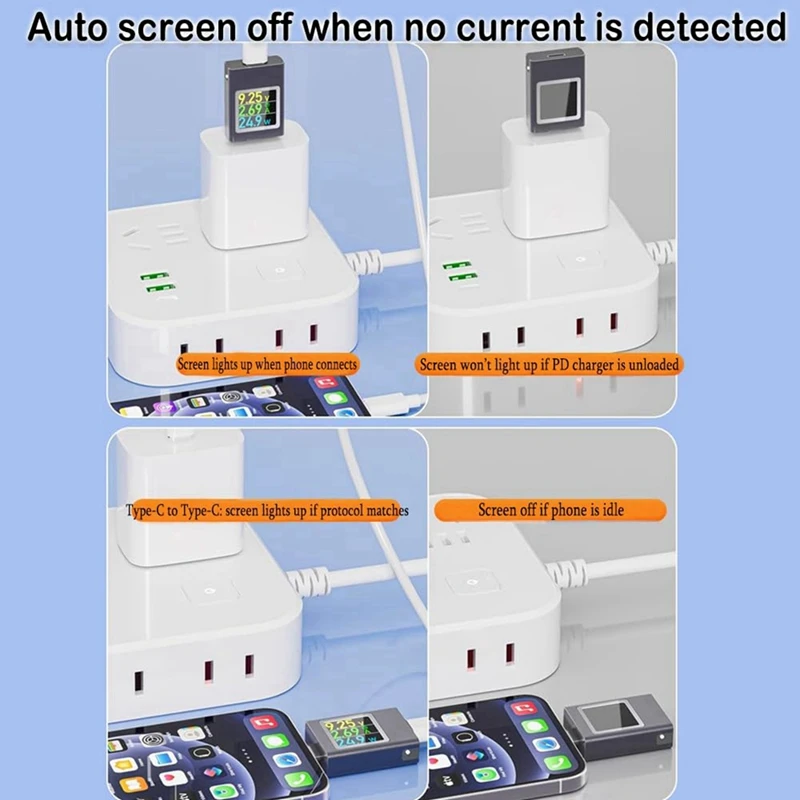 Auto screen off when no current is detected

9.25 V
2.69 A
24.9 W

Screen lights up when phone connects

Screen won't light up if PD charger is unloaded

Type-C to Type-C: screen lights up if protocol matches

Screen off if phone is idle

9.25 V
2.69 A
24.9 W