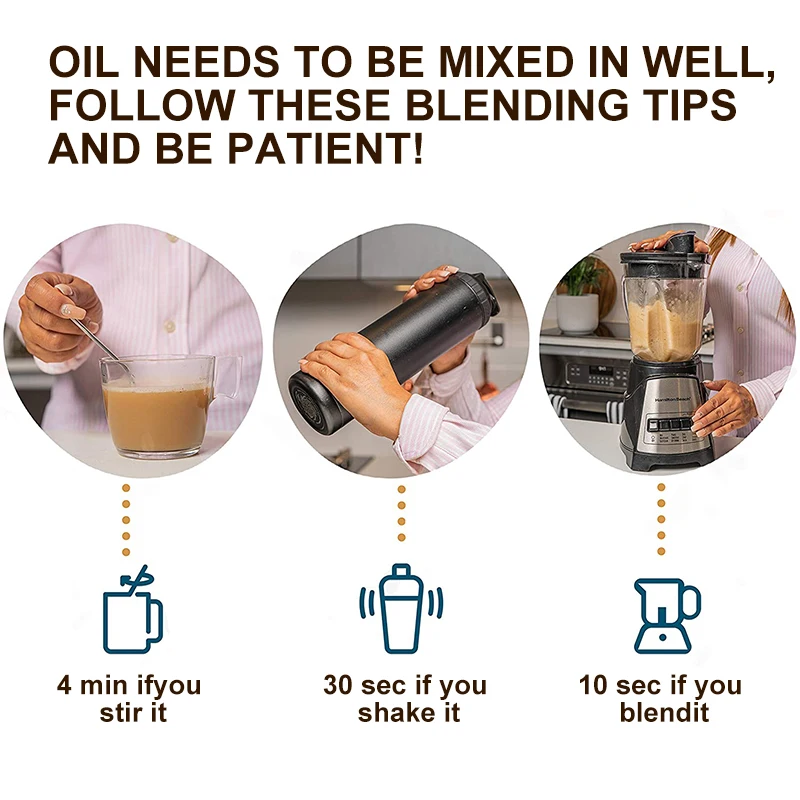 OIL NEEDS TO BE MIXED IN WELL, FOLLOW THESE BLENDING TIPS AND BE PATIENT!

Hamilton Beach

4 min ifyou stir it

30 sec if you shake it

10 sec if you blendit