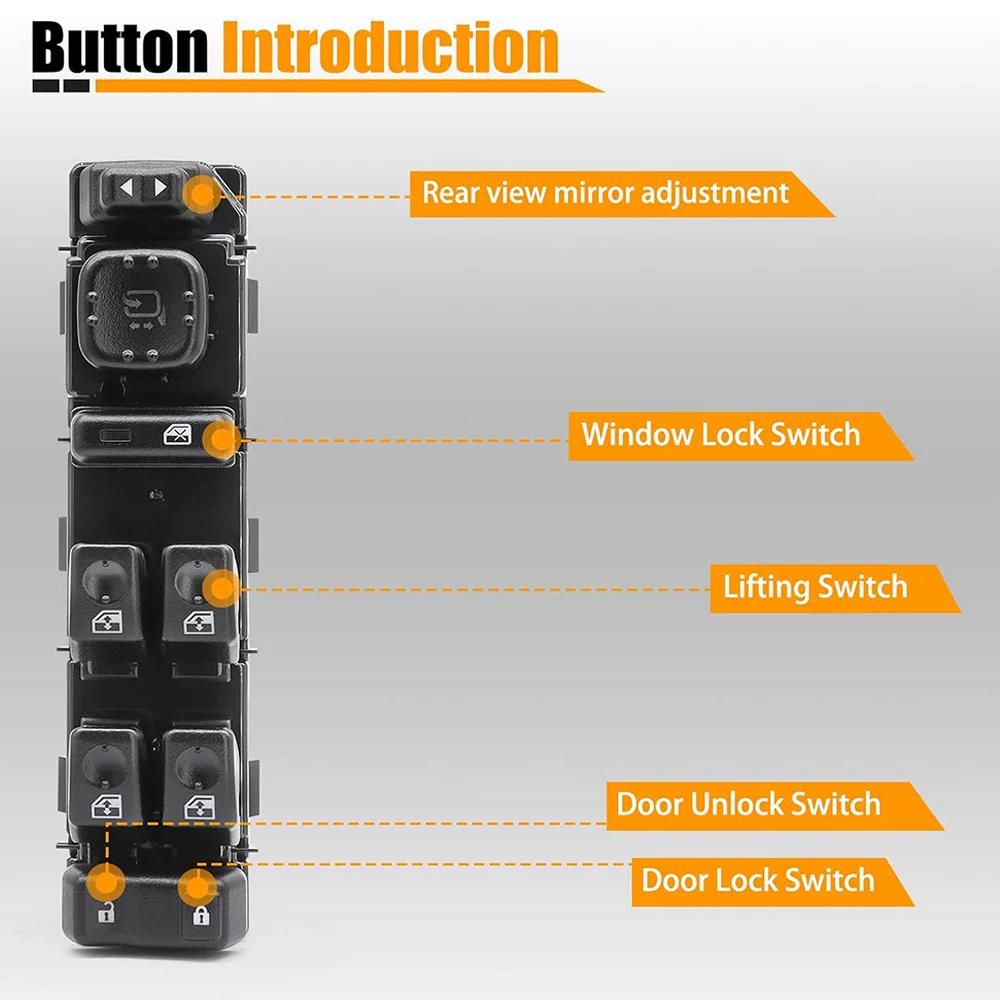 Button Introduction

Rear view mirror adjustment

Window Lock Switch

Lifting Switch

Door Unlock Switch

Door Lock Switch