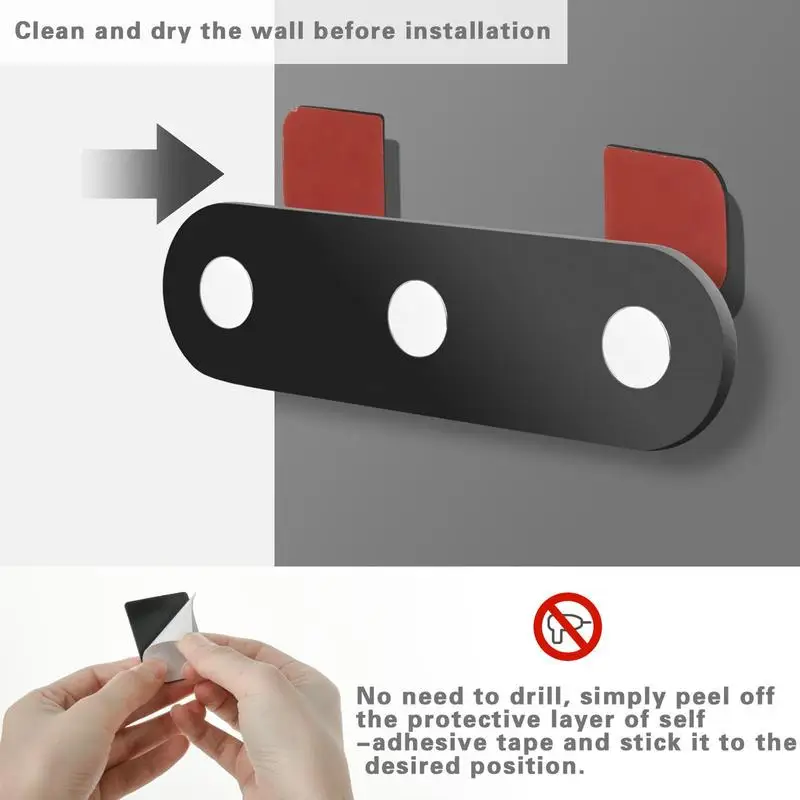 Clean and dry the wall before installation

No need to drill, simply peel off the protective layer of self –adhesive tape and stick it to the desired position.