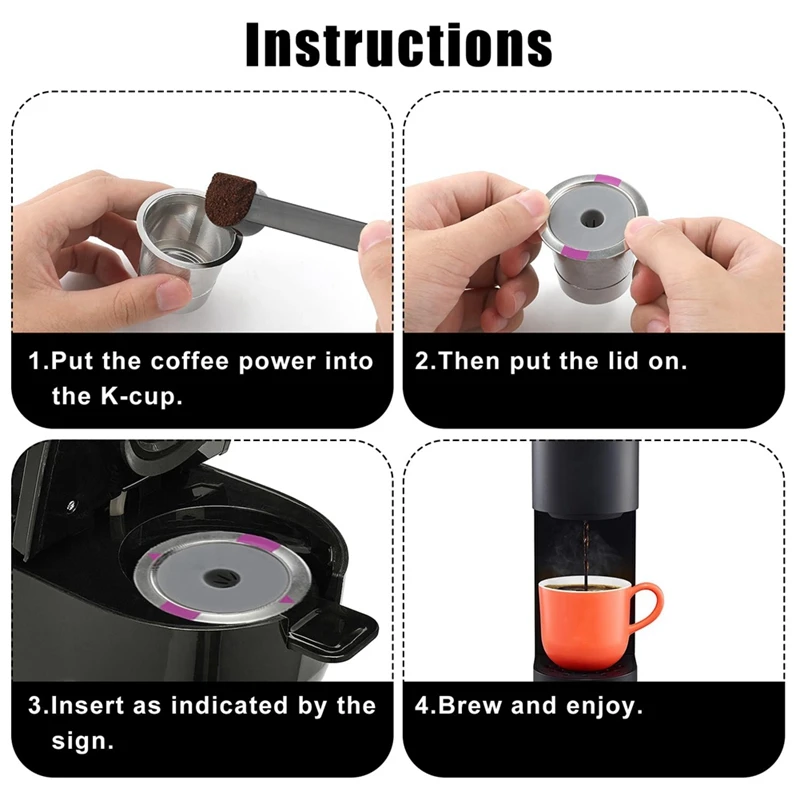 Instructions

1.Put the coffee power into the K-cup.

2.Then put the lid on.

3.Insert as indicated by the sign.

4.Brew and enjoy.