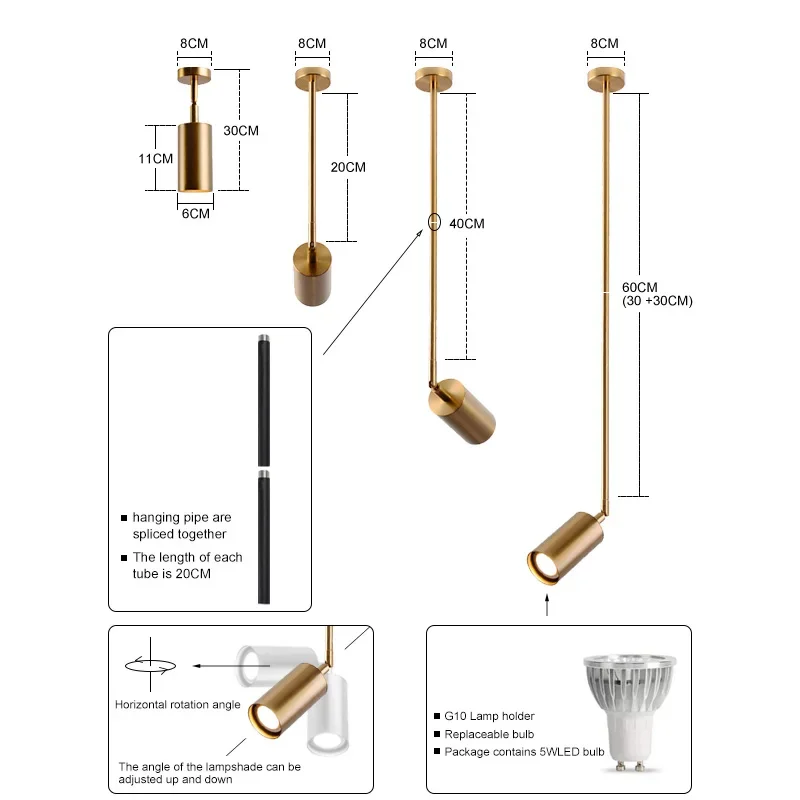 8CM
30CM
11CM
6CM

8CM
20CM

8CM
40CM

8CM
60CM
(30 +30CM)

■ hanging pipe are spliced together
■ The length of each tube is 20CM

Horizontal rotation angle

The angle of the lampshade can be adjusted up and down

■ G10 Lamp holder
■ Replaceable bulb
■ Package contains 5WLED bulb