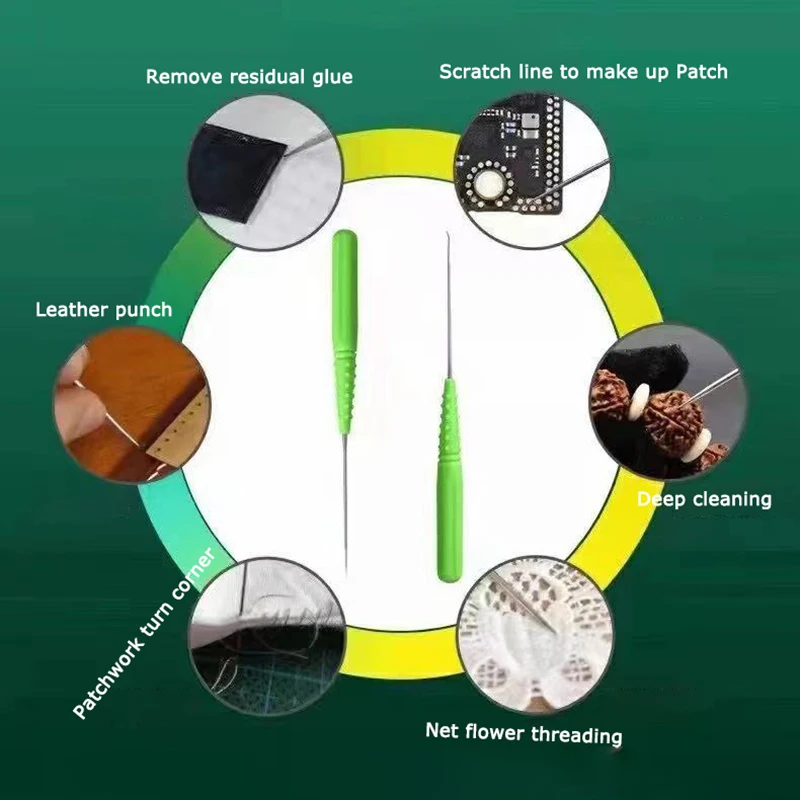 Remove residual glue

Scratch line to make up Patch

Leather punch

Deep cleaning

Patchwork turn corner

Net flower threading