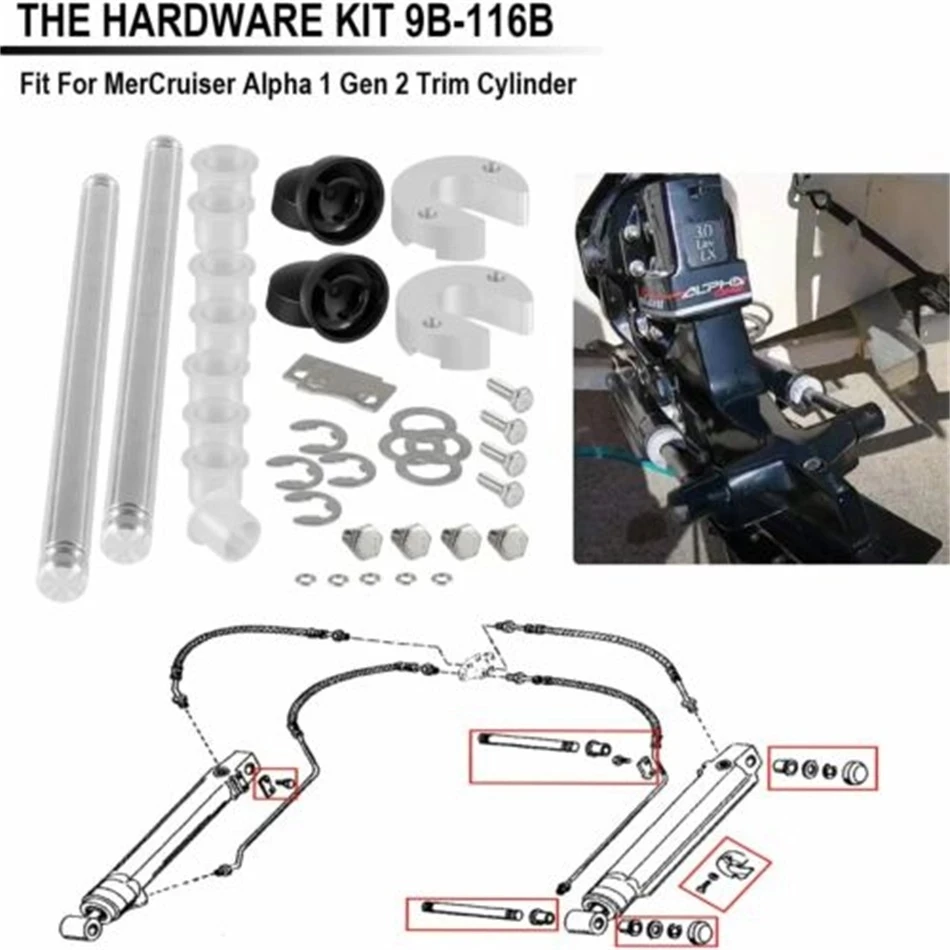 THE HARDWARE KIT 9B-116B

Fit For MerCruiser Alpha 1 Gen 2 Trim Cylinder

3.0
Litre
LX

ALPHA