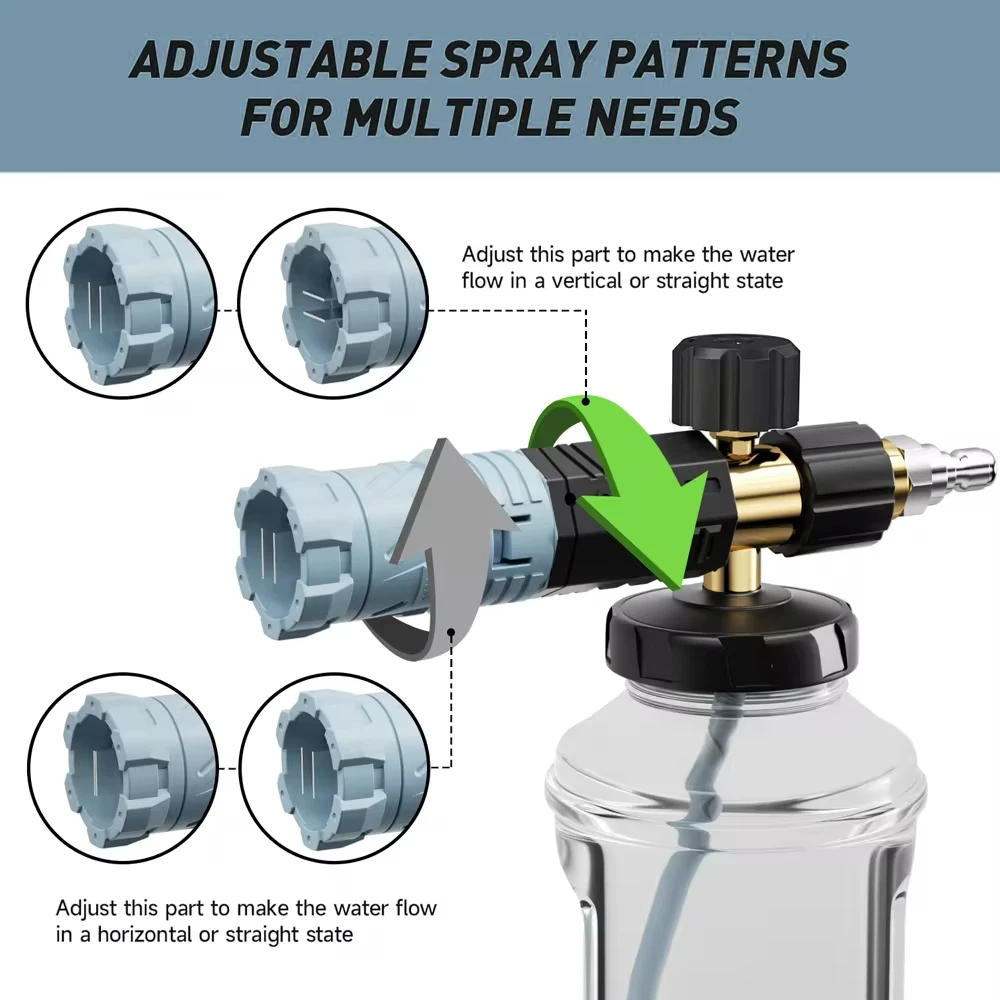 ADJUSTABLE SPRAY PATTERNS FOR MULTIPLE NEEDS

Adjust this part to make the water flow in a vertical or straight state

Adjust this part to make the water flow in a horizontal or straight state