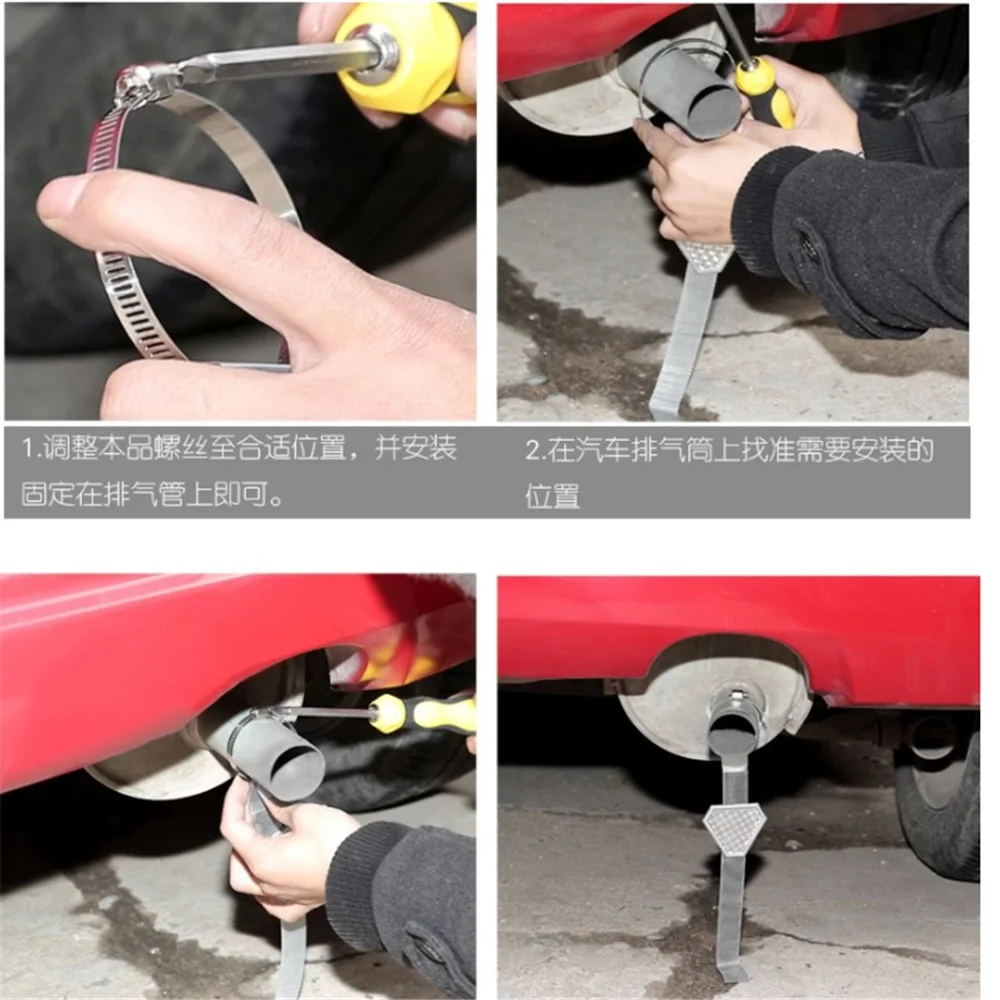 1.调整本品螺丝至合适位置，并安装固定在排气管上即可。

2.在汽车排气筒上找准需要安装的位置