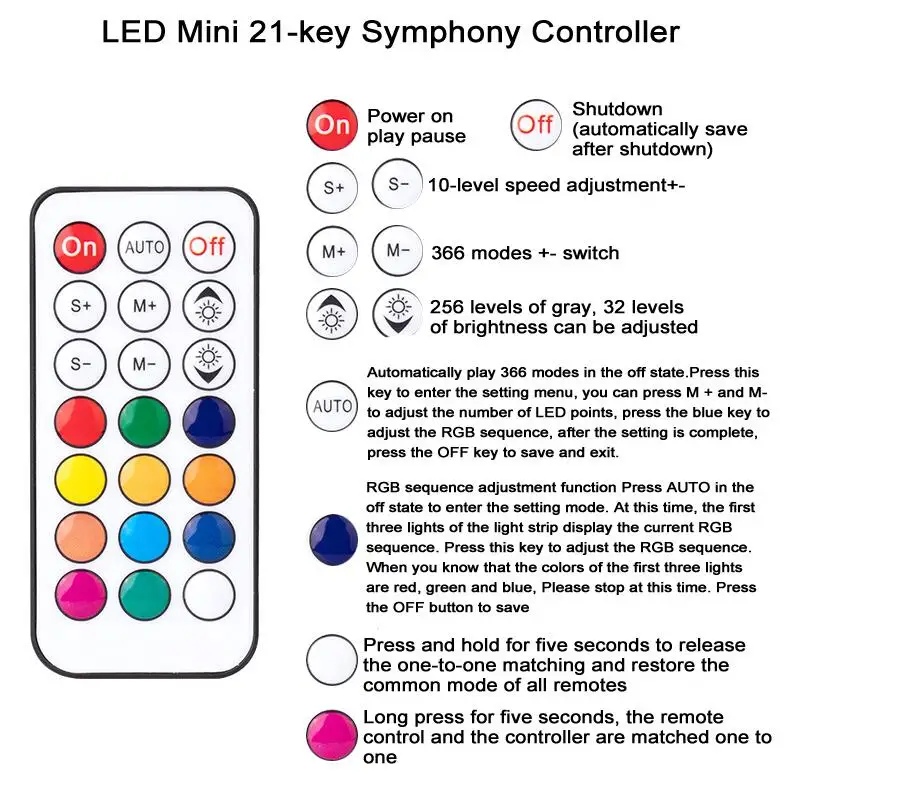 LED Mini 21-key Symphony Controller

On AUTO Off
S+ M+
S- M-

On Power on play pause

Off Shutdown (automatically save after shutdown)

S+ S- 10-level speed adjustment+-

M+ M- 366 modes +- switch

256 levels of gray, 32 levels of brightness can be adjusted

AUTO Automatically play 366 modes in the off state.Press this key to enter the setting menu, you can press M + and M- to adjust the number of LED points, press the blue key to adjust the RGB sequence, after the setting is complete, press the OFF key to save and exit.

RGB sequence adjustment function Press AUTO in the off state to enter the setting mode. At this time, the first three lights of the light strip display the current RGB sequence. Press this key to adjust the RGB sequence. When you know that the colors of the first three lights are red, green and blue, Please stop at this time. Press the OFF button to save

Press and hold for five seconds to release the one-to-one matching and restore the common mode of all remotes

Long press for five seconds, the remote control and the controller are matched one to one