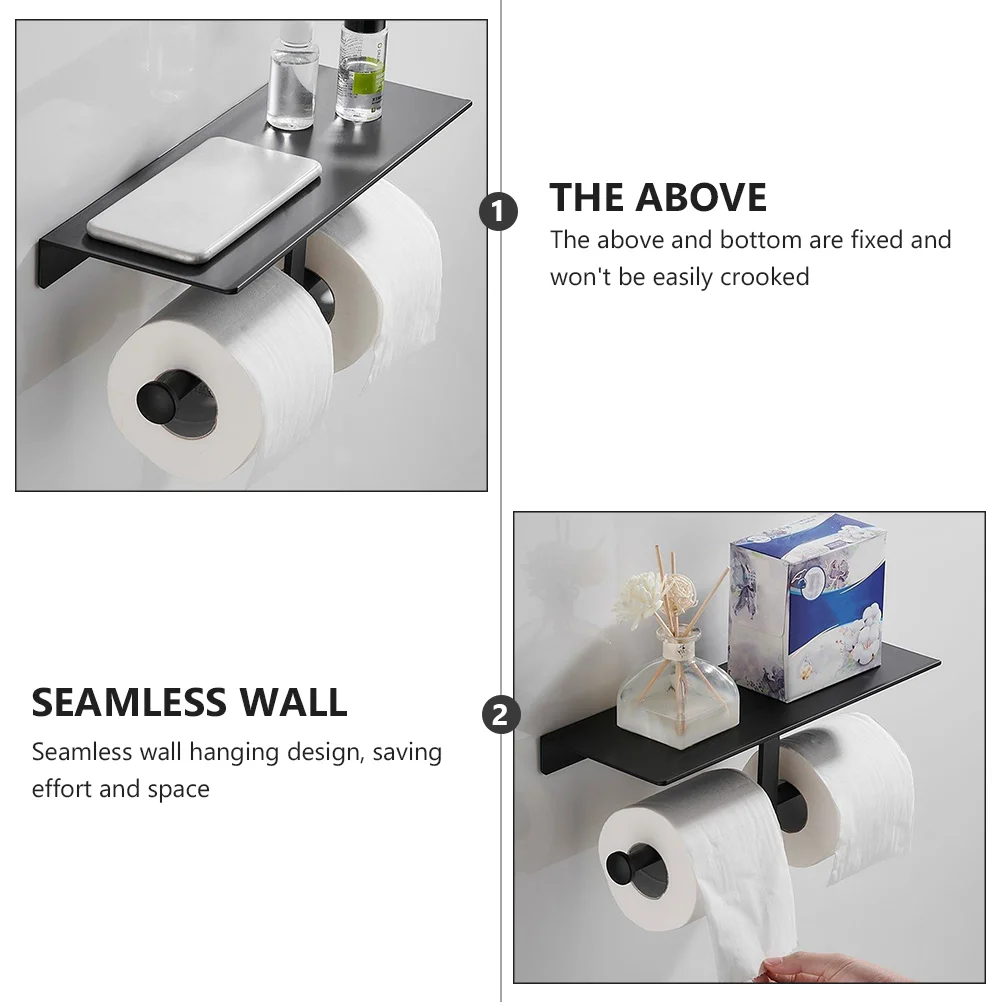 1

THE ABOVE

The above and bottom are fixed and won't be easily crooked

SEAMLESS WALL

Seamless wall hanging design, saving effort and space

2