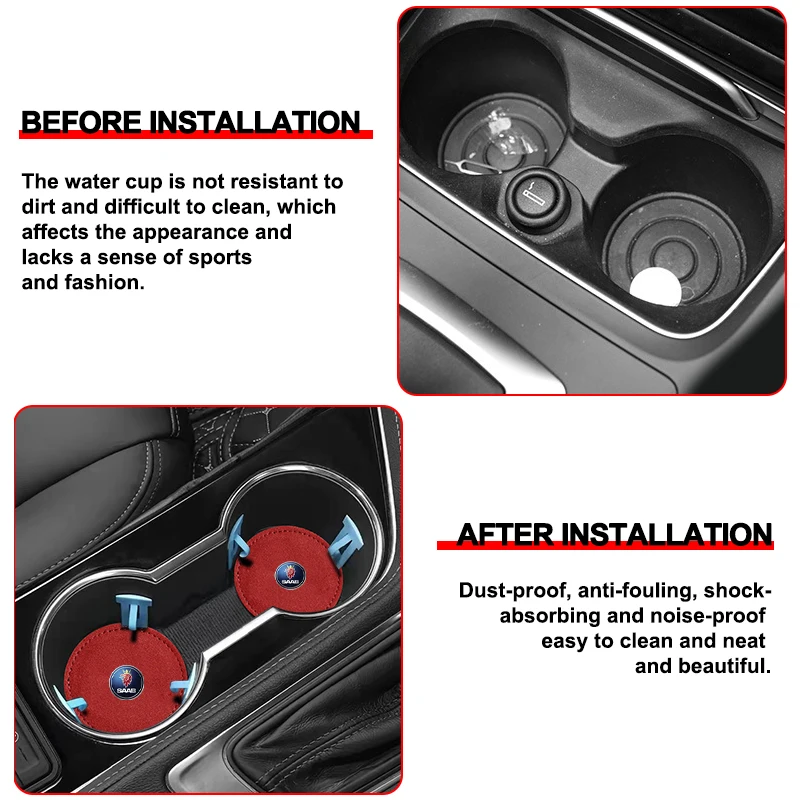 BEFORE INSTALLATION

The water cup is not resistant to dirt and difficult to clean, which affects the appearance and lacks a sense of sports and fashion.

SAAB

SAAB

AFTER INSTALLATION

Dust-proof, anti-fouling, shock-absorbing and noise-proof easy to clean and neat and beautiful.