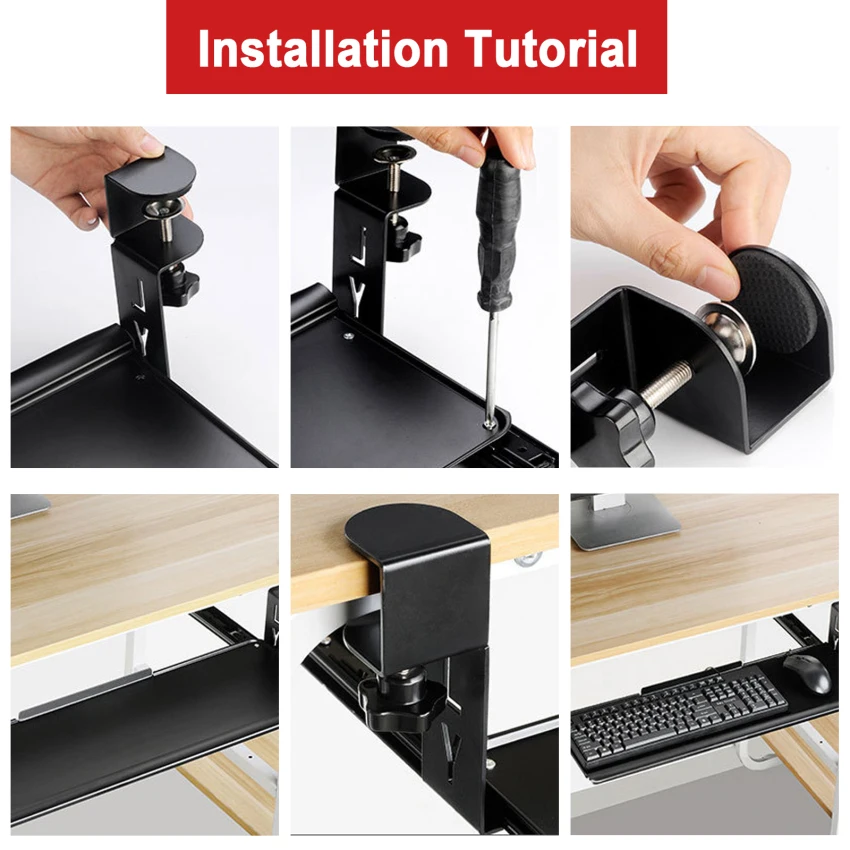 Installation Tutorial