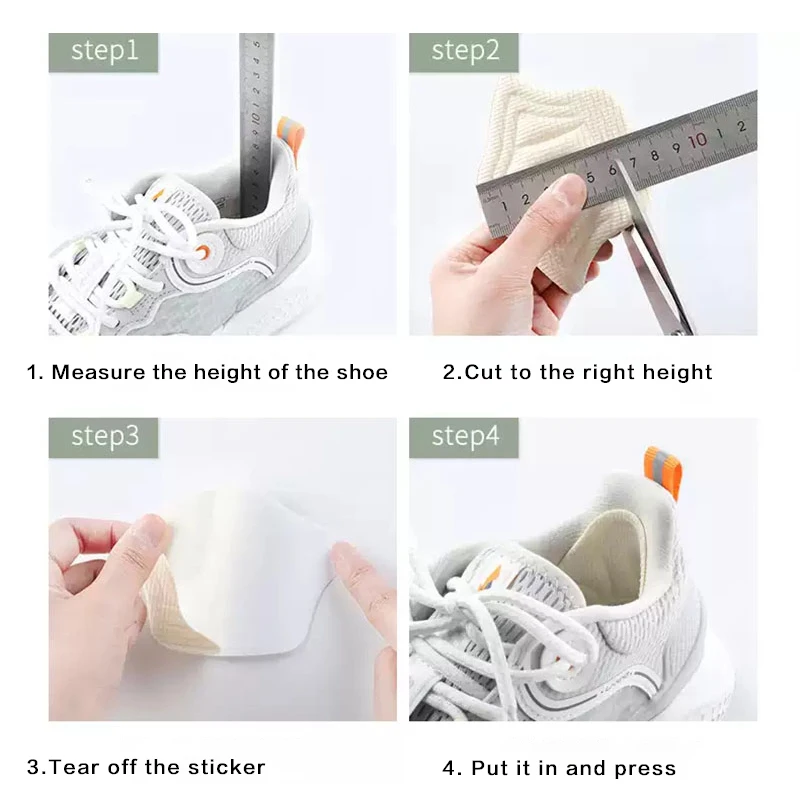 step1

1. Measure the height of the shoe

step2

2.Cut to the right height

step3

3.Tear off the sticker

step4

4. Put it in and press