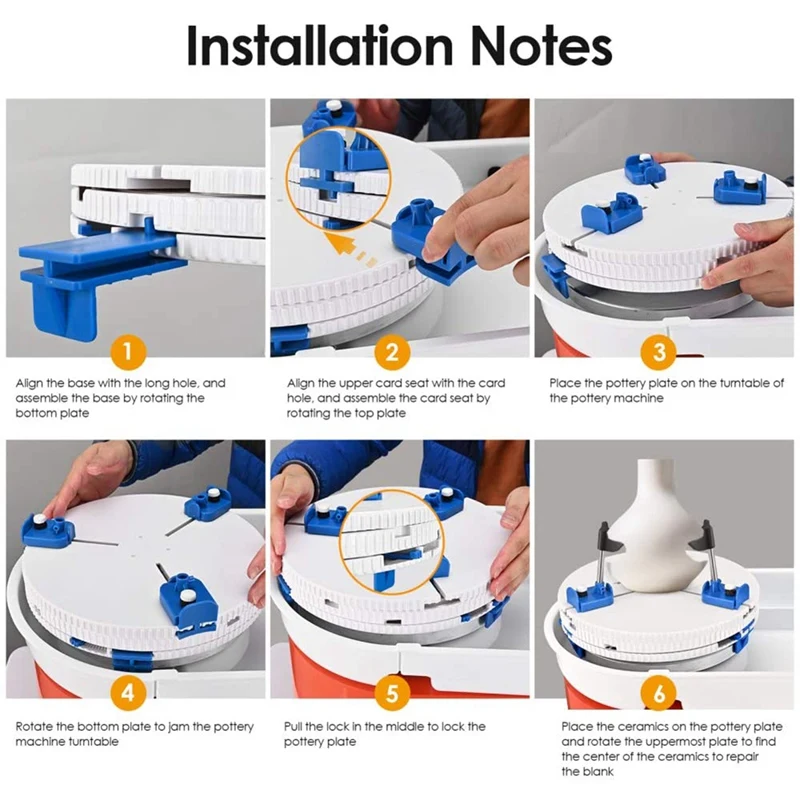 Installation Notes

1

Align the base with the long hole, and assemble the base by rotating the bottom plate

2

Align the upper card seat with the card hole, and assemble the card seat by rotating the top plate

3

Place the pottery plate on the turntable of the pottery machine

4

Rotate the bottom plate to jam the pottery machine turntable

5

Pull the lock in the middle to lock the pottery plate

6

Place the ceramics on the pottery plate and rotate the uppermost plate to find the center of the ceramics to repair the blank