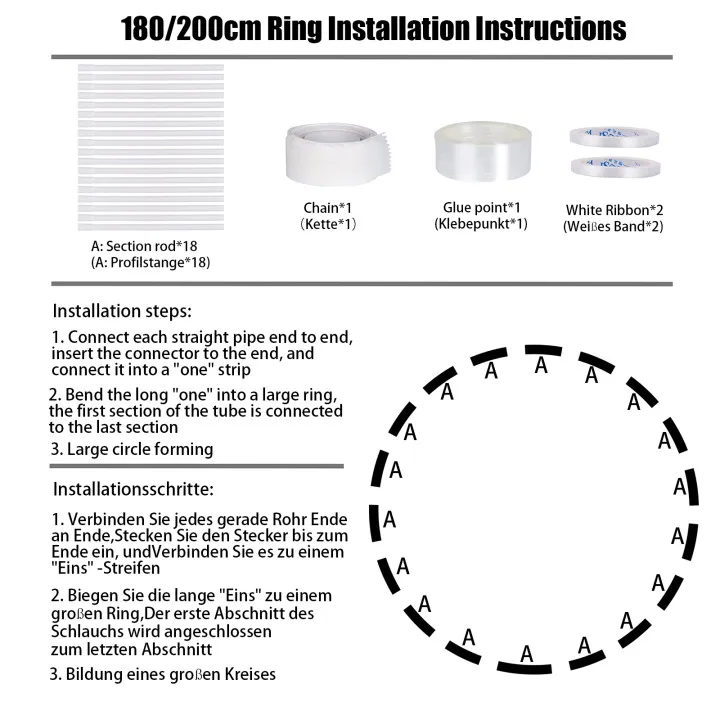 180/200cm Ring Installation Instructions

A: Section rod*18
(A: Profilstange*18)

Chain*1
(Kette*1)

Glue point*1
(Klebepunkt*1)

White Ribbon*2
(Weißes Band*2)

Installation steps:

1. Connect each straight pipe end to end, insert the connector to the end, and connect it into a "one" strip

2. Bend the long "one" into a large ring, the first section of the tube is connected to the last section

3. Large circle forming

Installationsschritte:

1. Verbinden Sie jedes gerade Rohr Ende an Ende,Stecken Sie den Stecker bis zum Ende ein, undVerbinden Sie es zu einem "Eins" -Streifen

2. Biegen Sie die lange "Eins" zu einem großen Ring,Der erste Abschnitt des Schlauchs wird angeschlossen zum letzten Abschnitt

3. Bildung eines großen Kreises

A A A A A A A A A A A A A A A A A A