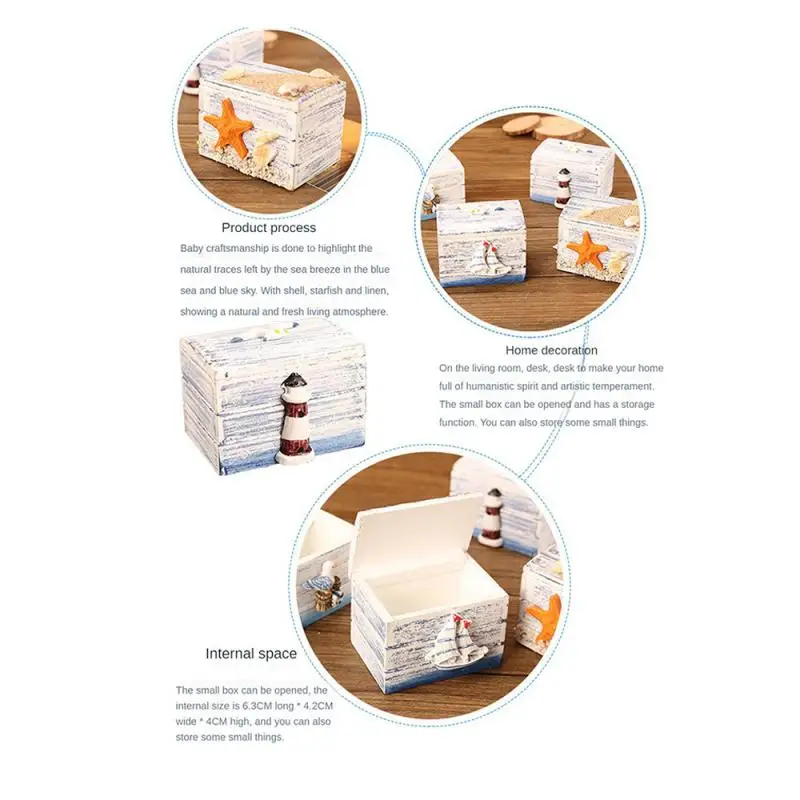 Product process

Baby craftsmanship is done to highlight the natural traces left by the sea breeze in the blue sea and blue sky. With shell, starfish and linen, showing a natural and fresh living atmosphere.

Home decoration

On the living room, desk, desk to make your home full of humanistic spirit and artistic temperament. The small box can be opened and has a storage function. You can also store some small things.

Internal space

The small box can be opened, the internal size is 6.3CM long * 4.2CM wide * 4CM high, and you can also store some small things.