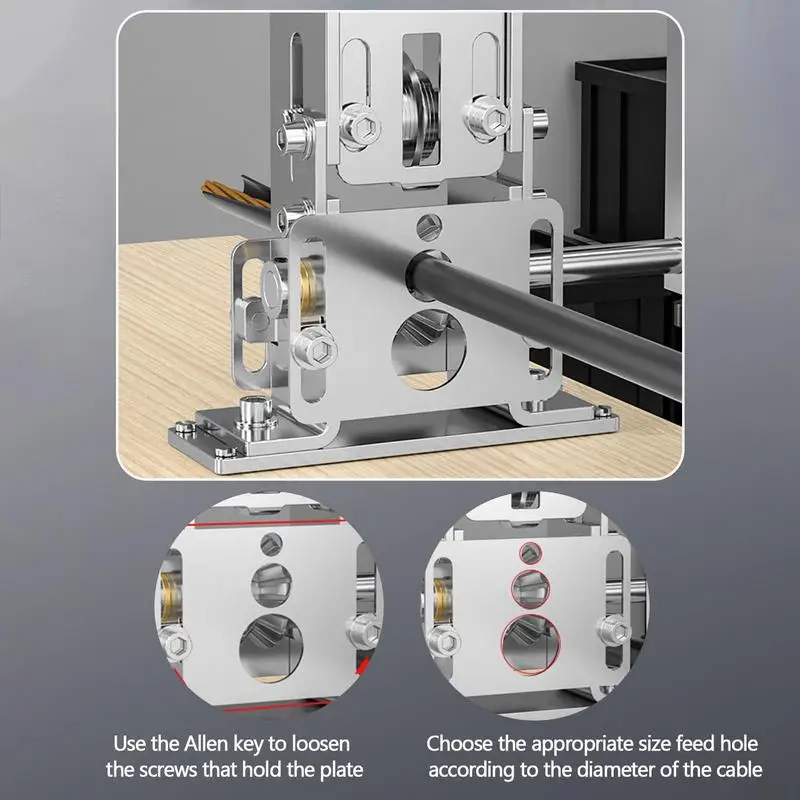 Use the Allen key to loosen the screws that hold the plate

Choose the appropriate size feed hole according to the diameter of the cable