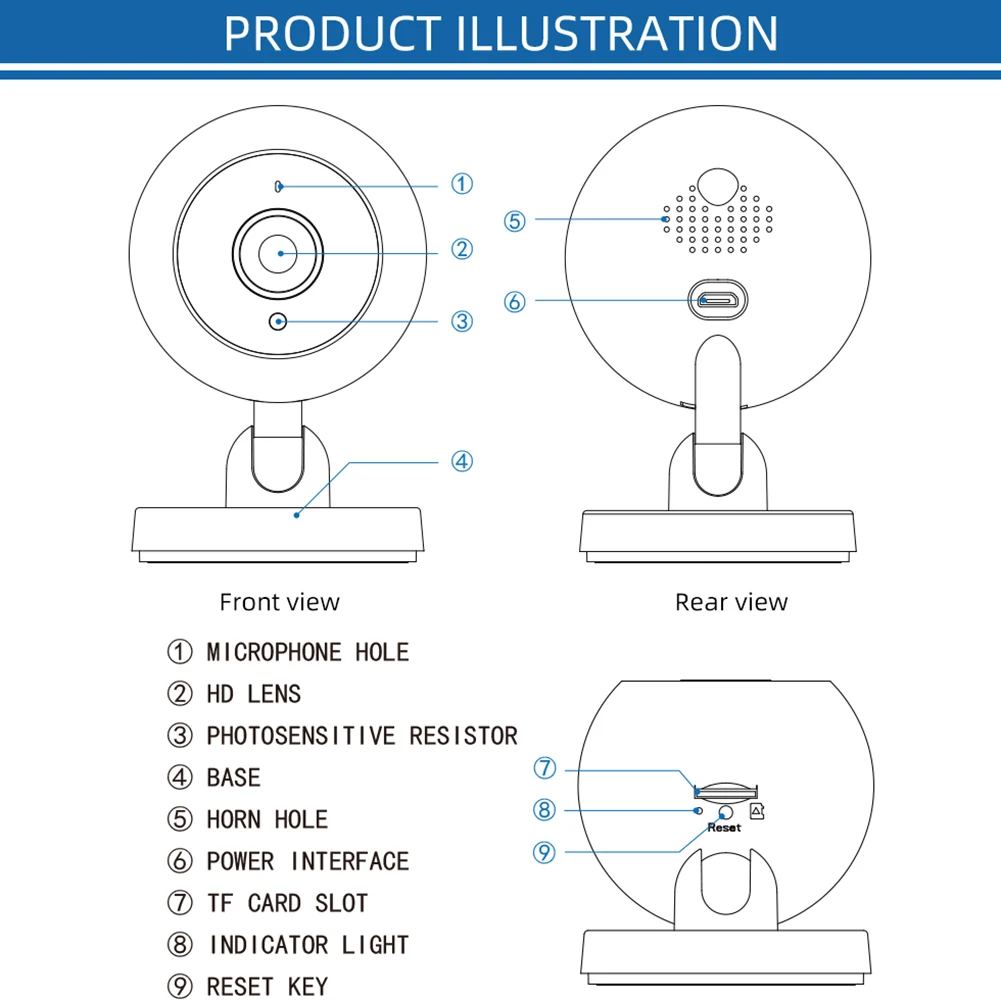 PRODUCT ILLUSTRATION

①
②
③
④

⑤
⑥

Front view

Rear view

① MICROPHONE HOLE
② HD LENS
③ PHOTOSENSITIVE RESISTOR
④ BASE
⑤ HORN HOLE
⑥ POWER INTERFACE
⑦ TF CARD SLOT
⑧ INDICATOR LIGHT
⑨ RESET KEY

⑦
⑧
⑨
Reset