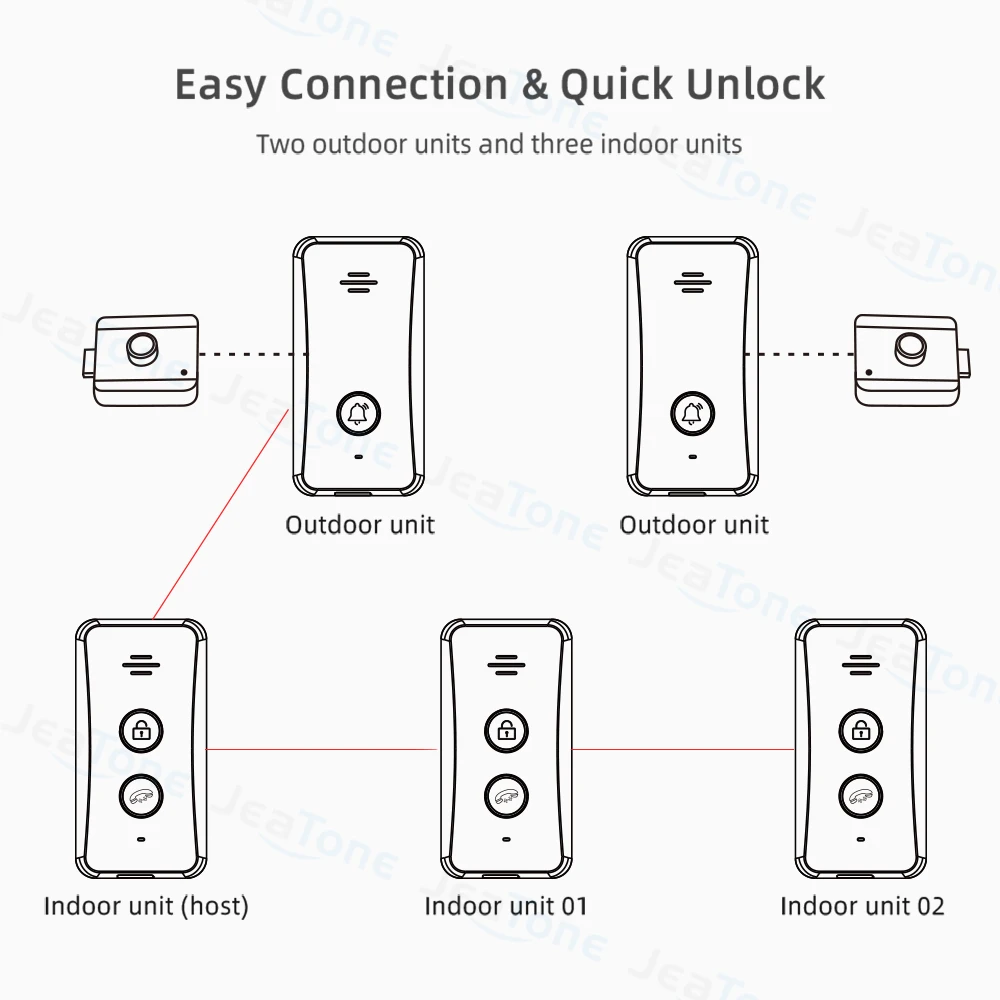 Easy Connection & Quick Unlock

Two outdoor units and three indoor units

Outdoor unit

Outdoor unit

Indoor unit (host)

Indoor unit 01

Indoor unit 02

JeaTone