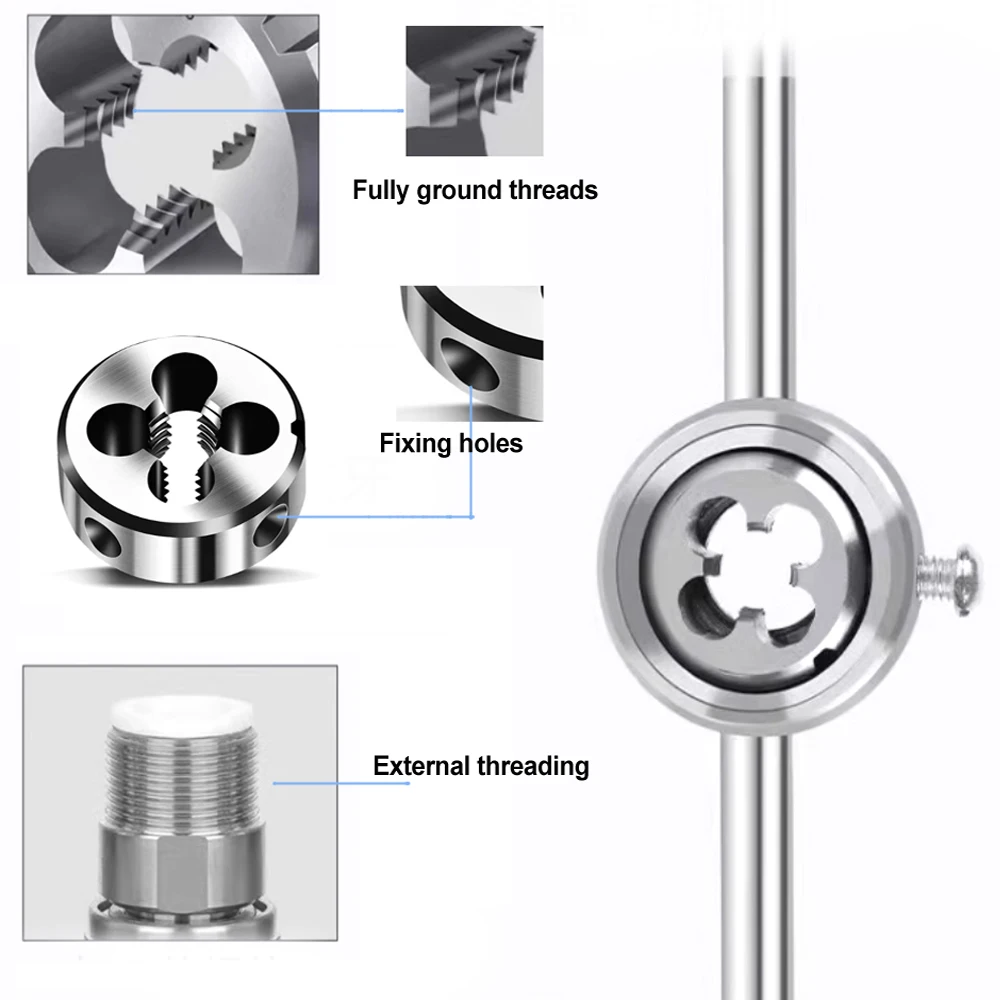 Fully ground threads

Fixing holes

External threading