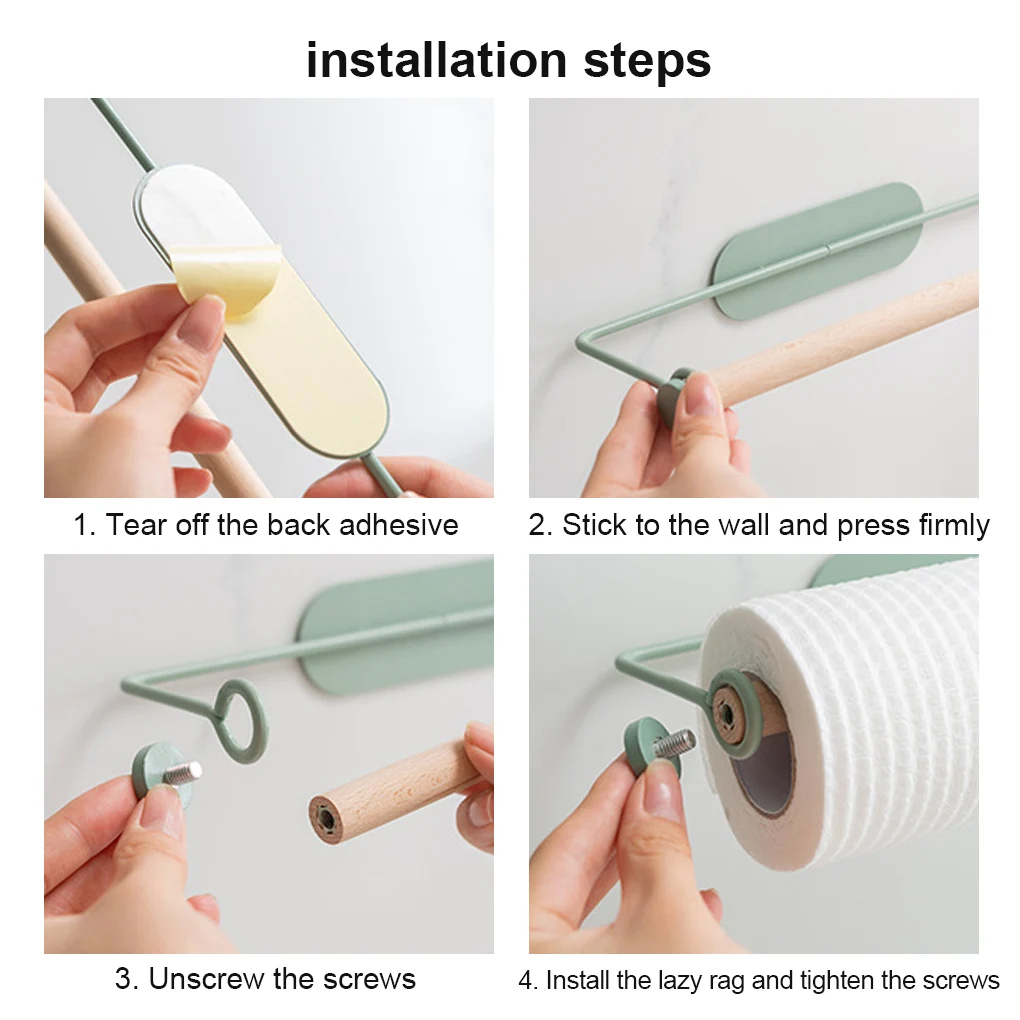 installation steps

1. Tear off the back adhesive

2. Stick to the wall and press firmly

3. Unscrew the screws

4. Install the lazy rag and tighten the screws