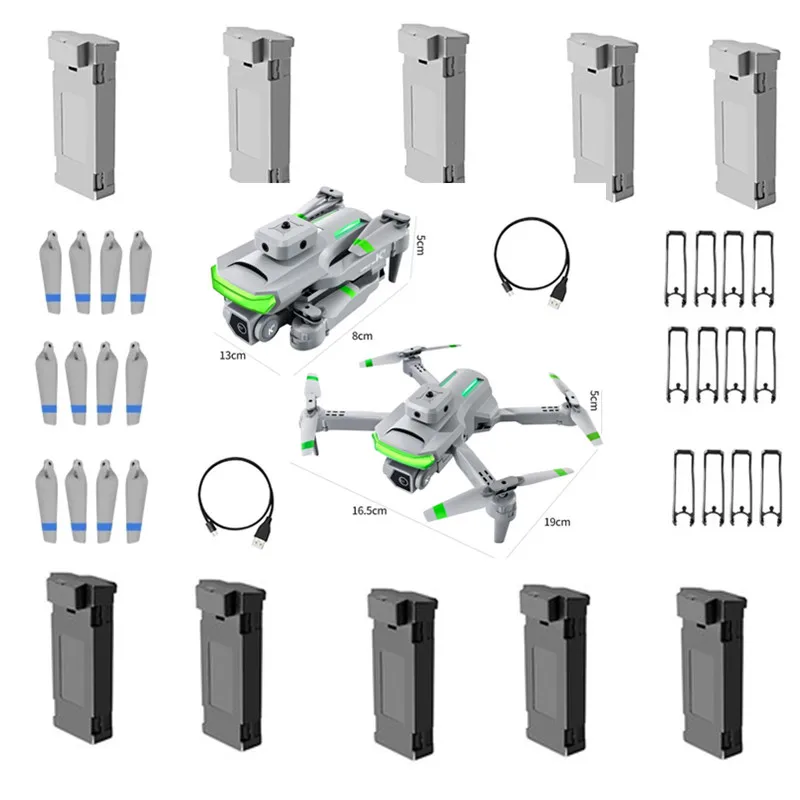 5cm
8cm
13cm
5cm
16.5cm
19cm