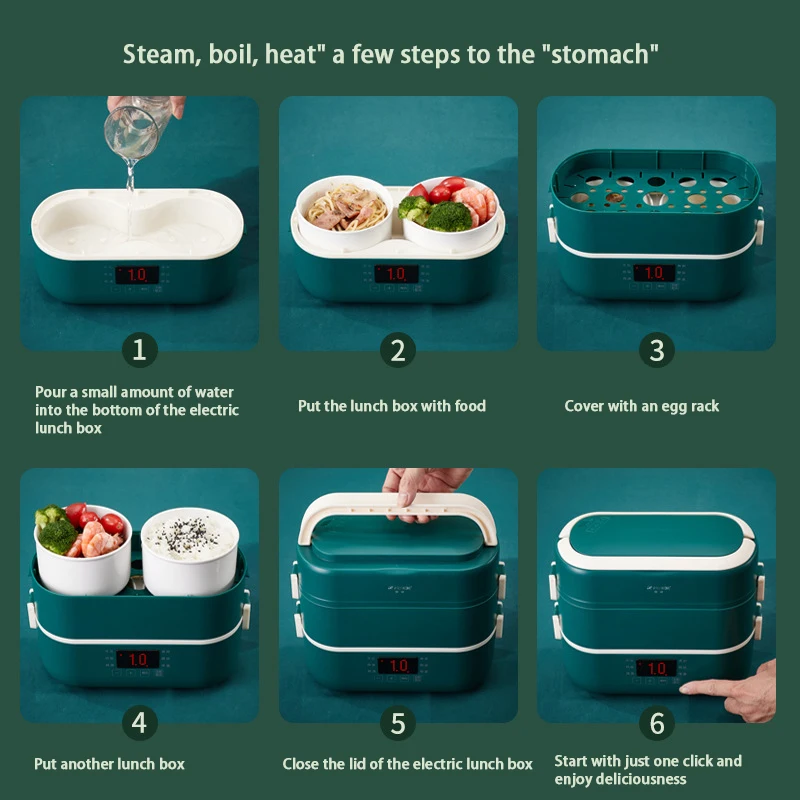 Steam, boil, heat" a few steps to the "stomach"

1.0

1

Pour a small amount of water into the bottom of the electric lunch box

1.0

2

Put the lunch box with food

1.0

3

Cover with an egg rack

1.0

4

Put another lunch box

1.0

5

Close the lid of the electric lunch box

1.0

6

Start with just one click and enjoy deliciousness