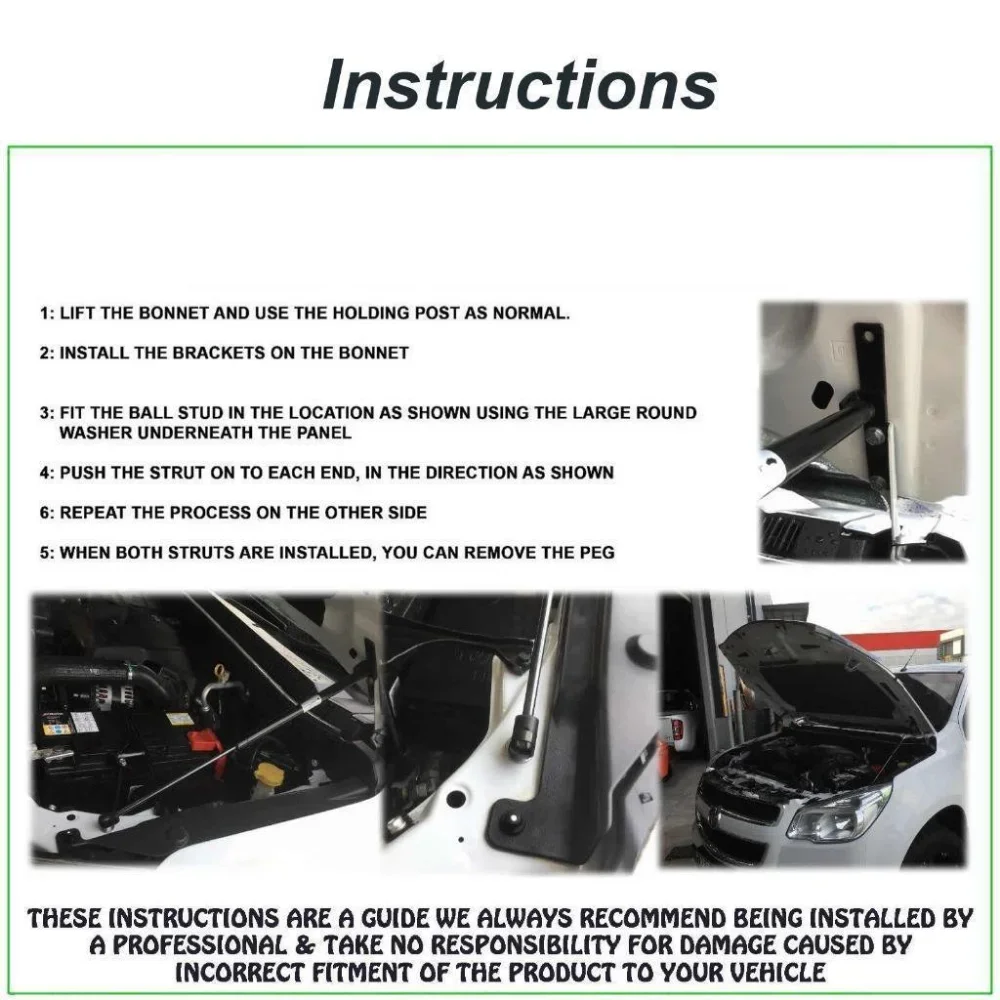 Instructions

1: LIFT THE BONNET AND USE THE HOLDING POST AS NORMAL.

2: INSTALL THE BRACKETS ON THE BONNET

3: FIT THE BALL STUD IN THE LOCATION AS SHOWN USING THE LARGE ROUND WASHER UNDERNEATH THE PANEL

4: PUSH THE STRUT ON TO EACH END, IN THE DIRECTION AS SHOWN

6: REPEAT THE PROCESS ON THE OTHER SIDE

5: WHEN BOTH STRUTS ARE INSTALLED, YOU CAN REMOVE THE PEG

THESE INSTRUCTIONS ARE A GUIDE WE ALWAYS RECOMMEND BEING INSTALLED BY A PROFESSIONAL & TAKE NO RESPONSIBILITY FOR DAMAGE CAUSED BY INCORRECT FITMENT OF THE PRODUCT TO YOUR VEHICLE