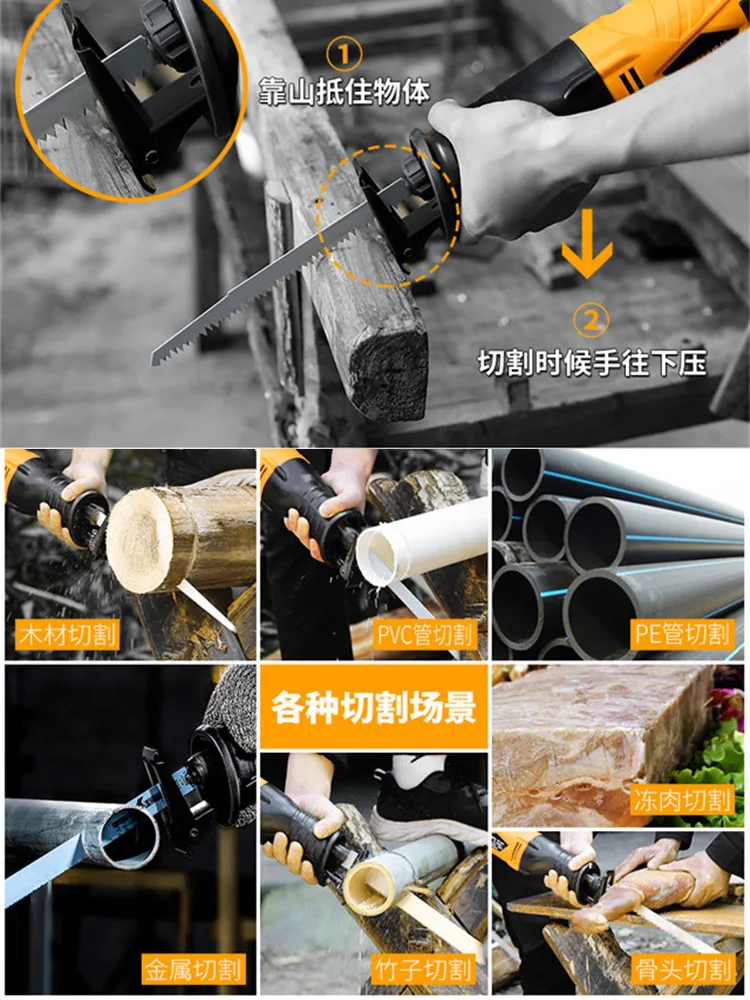 ①
靠山抵住物体

②
切割时候手往下压

木材切割

PVC管切割

PE管切割

各种切割场景

冻肉切割

金属切割

竹子切割

骨头切割